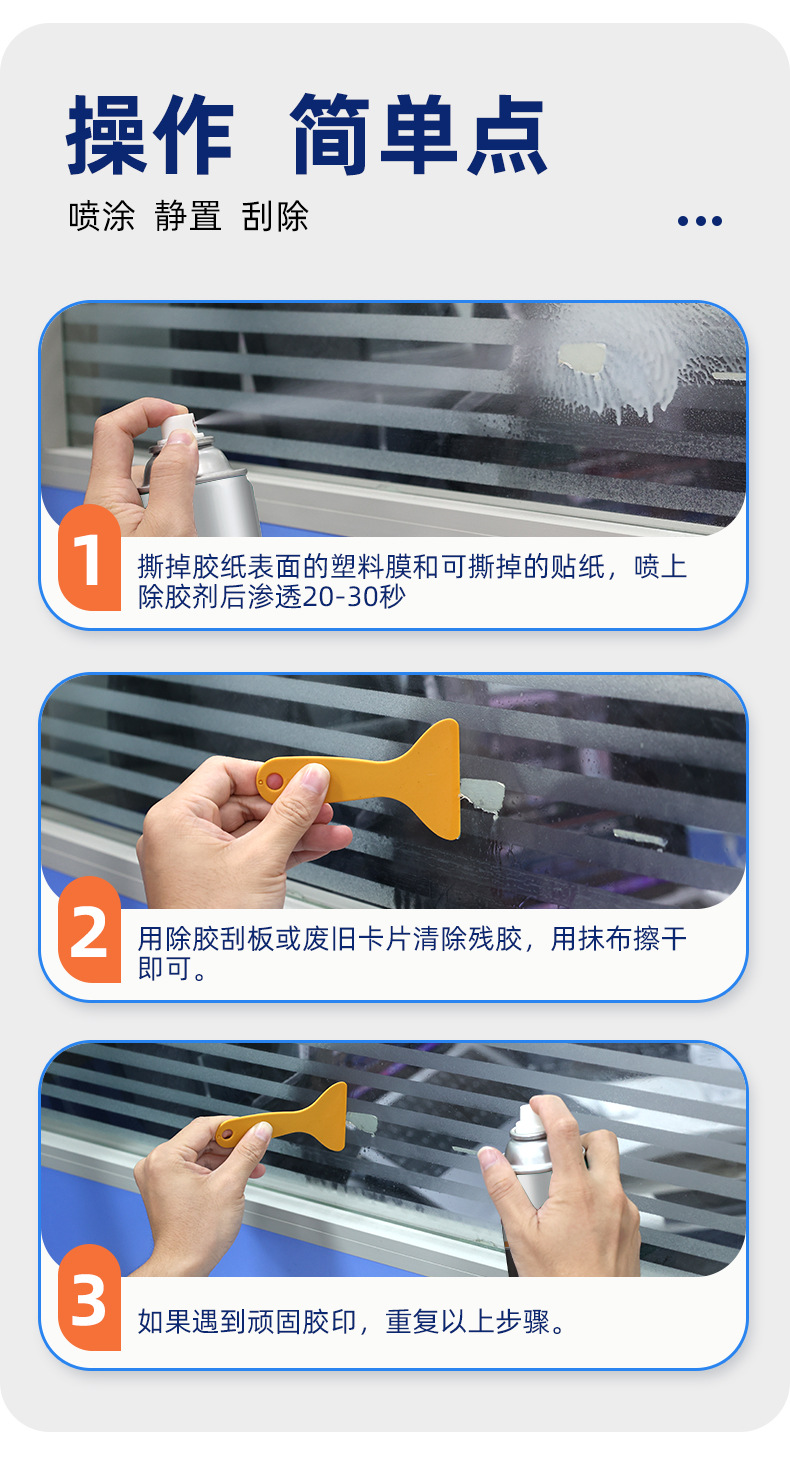 操作 简单点

喷涂 静置 刮除

1

撕掉胶纸表面的塑料膜和可撕掉的贴纸，喷上除胶剂后渗透20-30秒

2

用除胶刮板或废旧卡片清除残胶，用抹布擦干即可。

3

如果遇到顽固胶印，重复以上步骤。