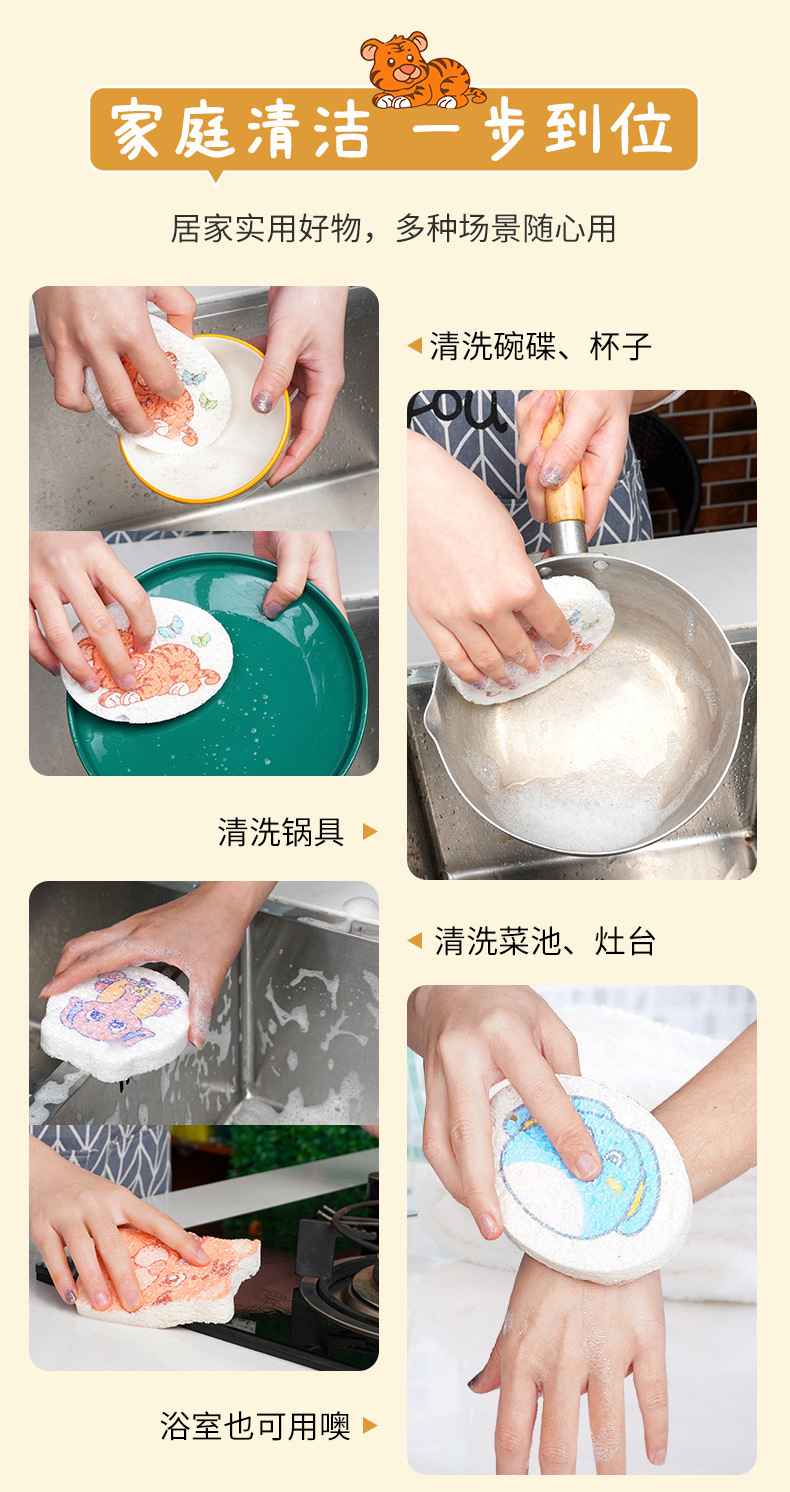 家庭清洁 一步到位

居家实用好物，多种场景随心用

清洗碗碟、杯子

清洗锅具

清洗菜池、灶台

浴室也可用噢