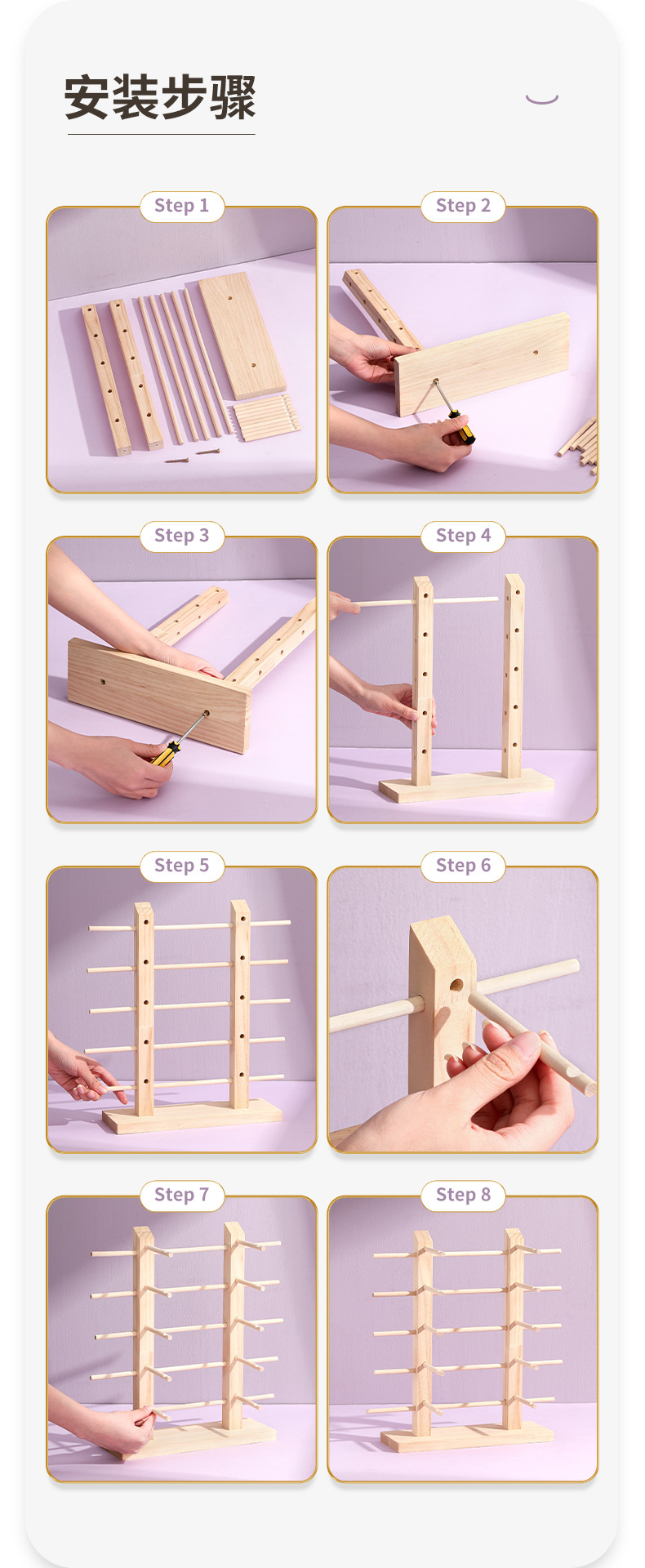 安装步骤

Step 1

Step 2

Step 3

Step 4

Step 5

Step 6

Step 7

Step 8