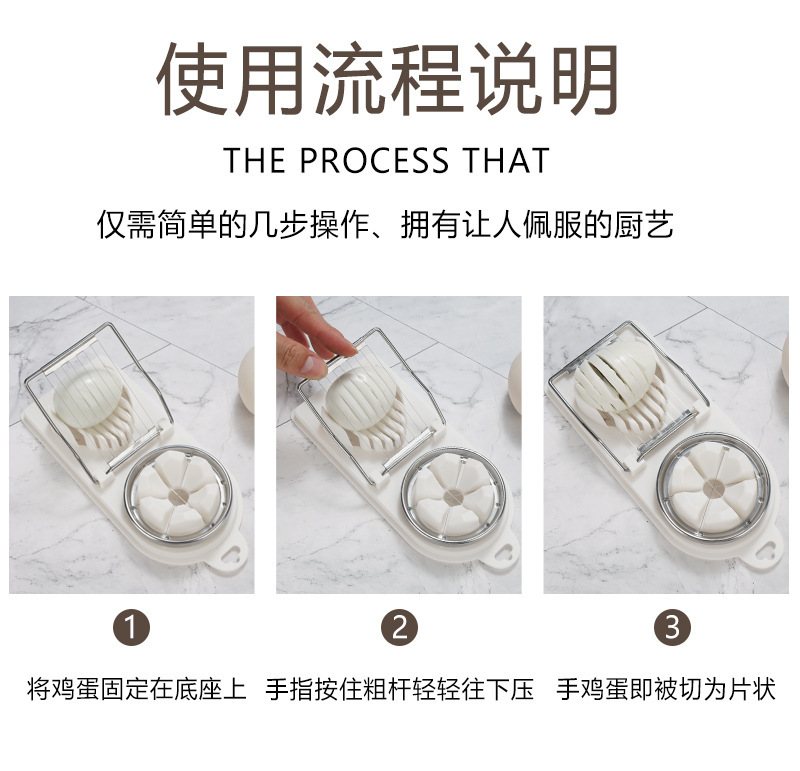 使用流程说明

THE PROCESS THAT

仅需简单的几步操作、拥有让人佩服的厨艺

1

将鸡蛋固定在底座上

2

手指按住粗杆轻轻往下压

3

手鸡蛋即被切为片状