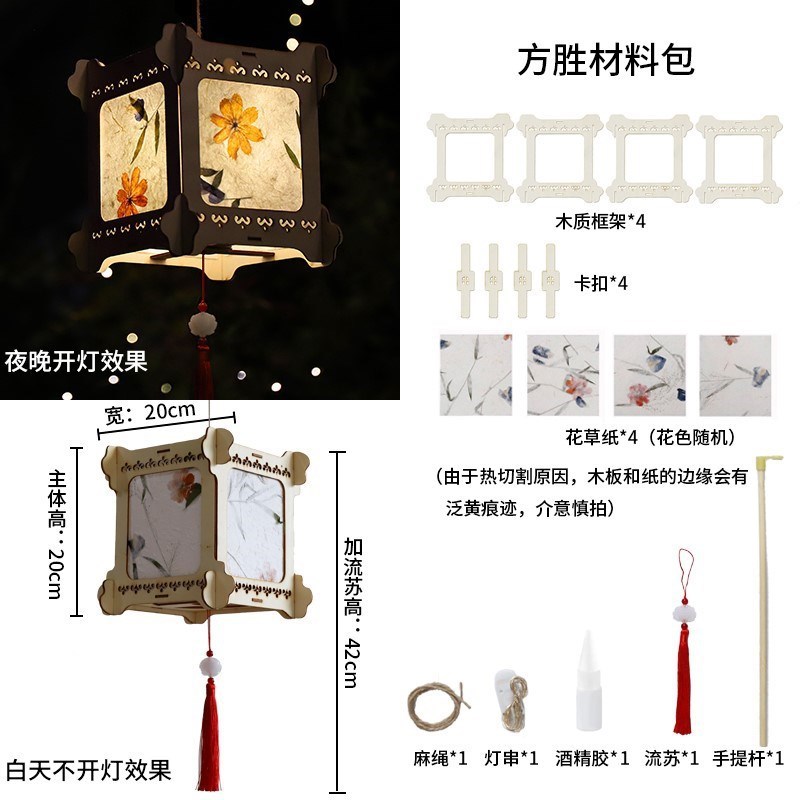 夜晚开灯效果

宽：20cm

主体高：20cm

加流苏高：42cm

白天不开灯效果

方胜材料包

木质框架*4

卡扣*4

花草纸*4（花色随机）

（由于热切割原因，木板和纸的边缘会有泛黄痕迹，介意慎拍）

麻绳*1 灯串*1 酒精胶*1 流苏*1 手提杆*1