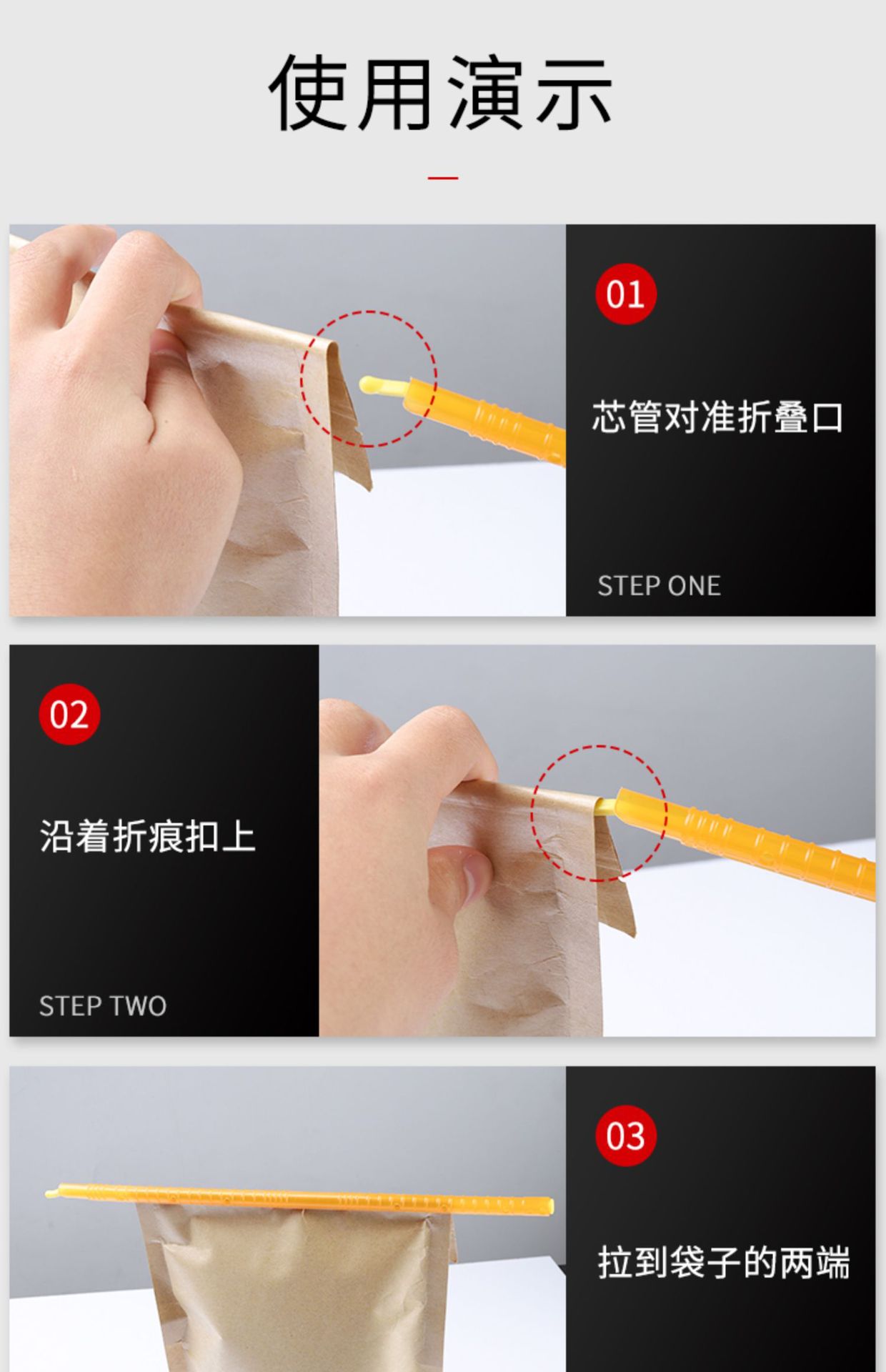 使用演示

01

芯管对准折叠口

STEP ONE

02

沿着折痕扣上

STEP TWO

03

拉到袋子的两端