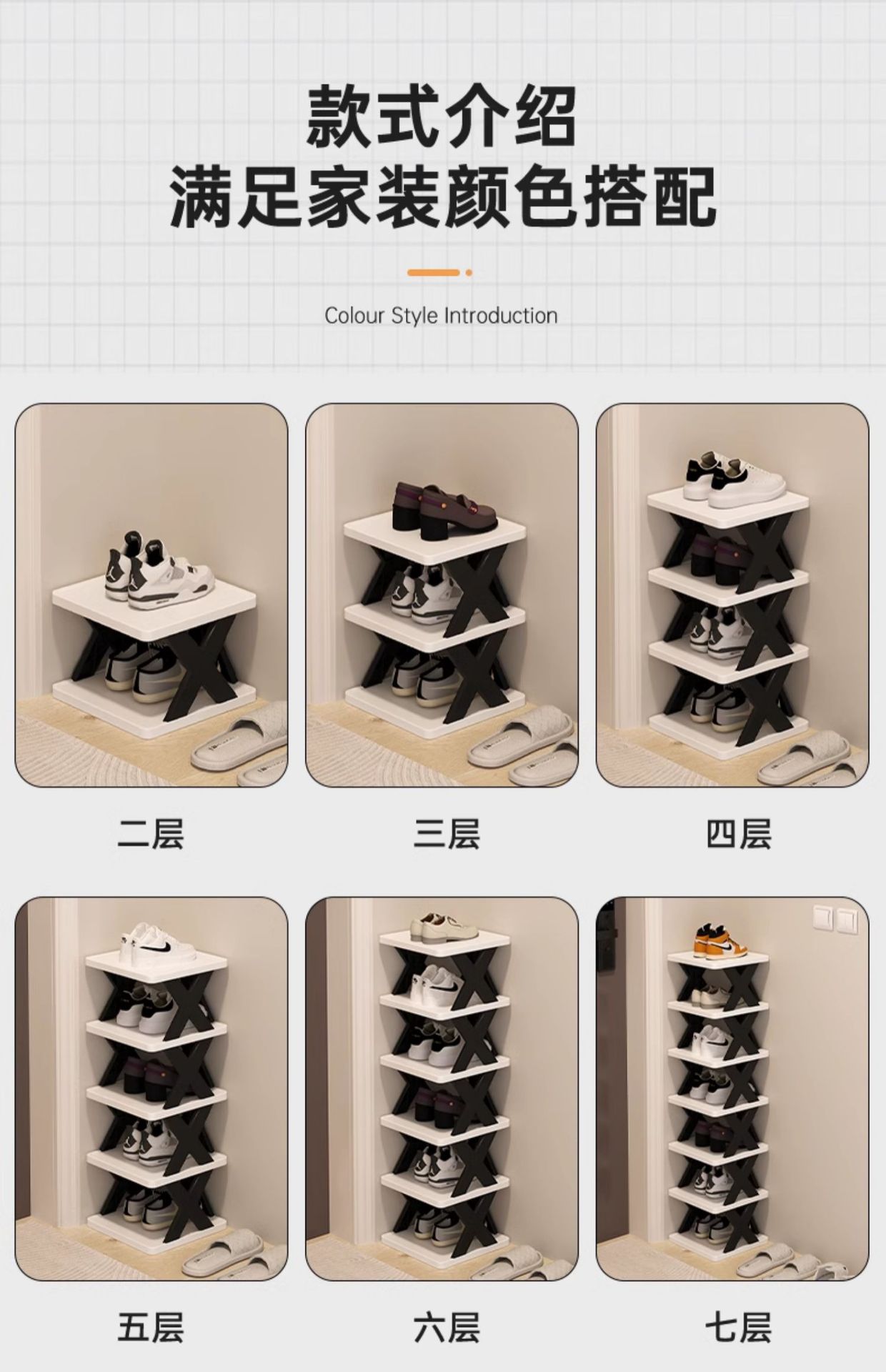 款式介绍
满足家装颜色搭配

Colour Style Introduction

二层

三层

四层

五层

六层

七层