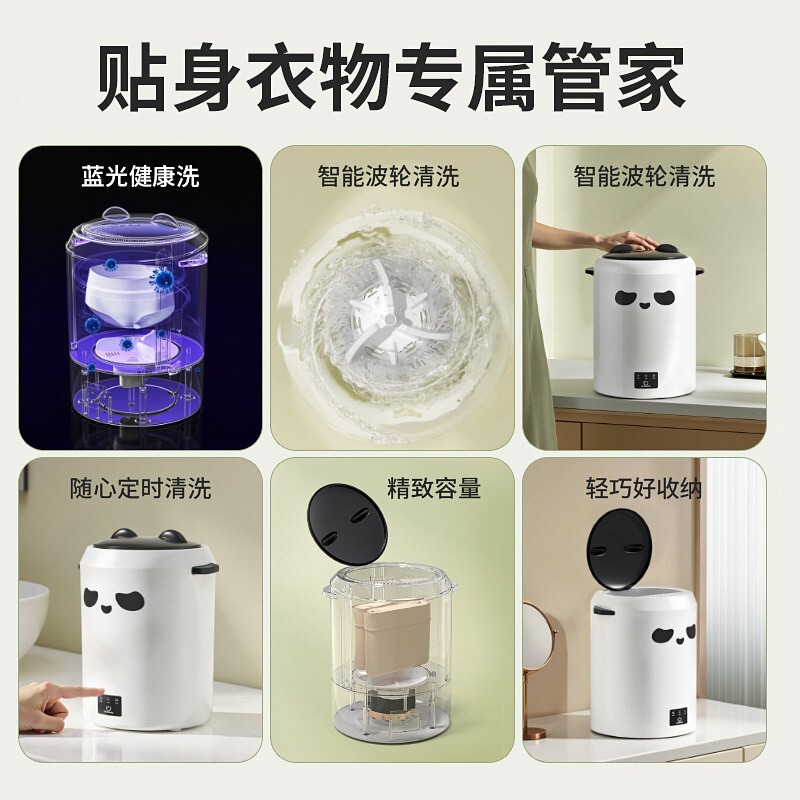 贴身衣物专属管家

蓝光健康洗

智能波轮清洗

智能波轮清洗

随心定时清洗

精致容量

轻巧好收纳