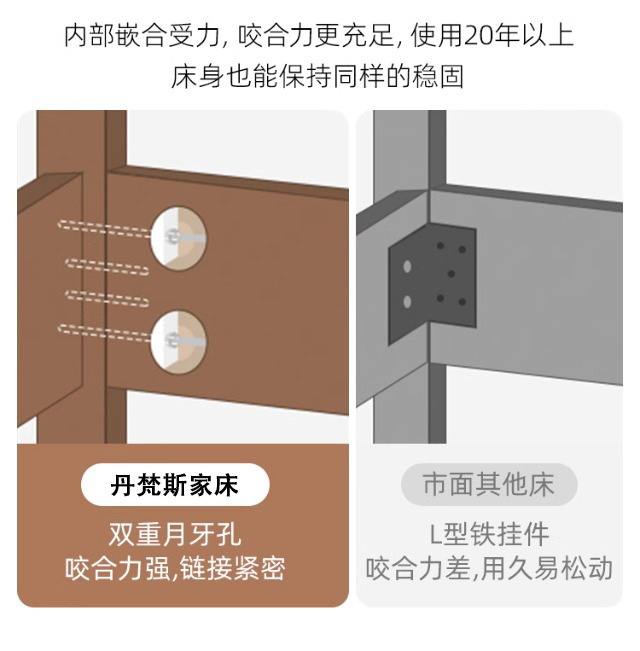 内部嵌合受力, 咬合力更充足, 使用20年以上
床身也能保持同样的稳固

丹梵斯家床

双重月牙孔
咬合力强,链接紧密

市面其他床

L型铁挂件
咬合力差,用久易松动