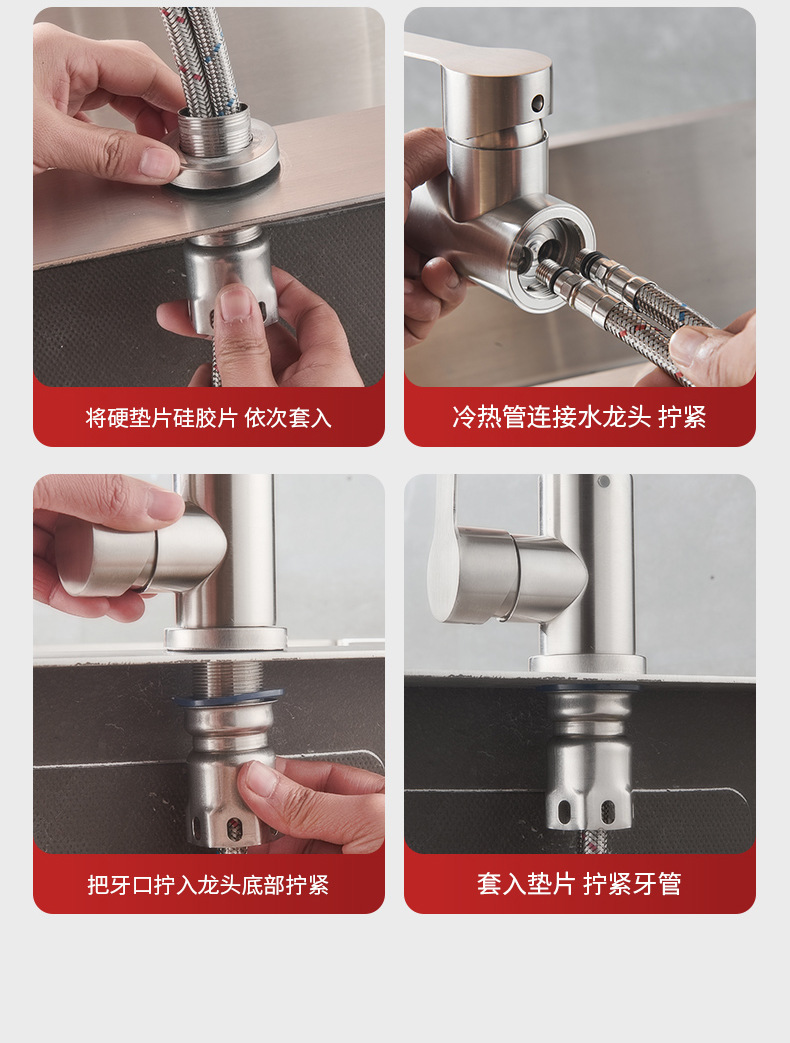 将硬垫片硅胶片 依次套入

冷热管连接水龙头 拧紧

把牙口拧入龙头底部拧紧

套入垫片 拧紧牙管