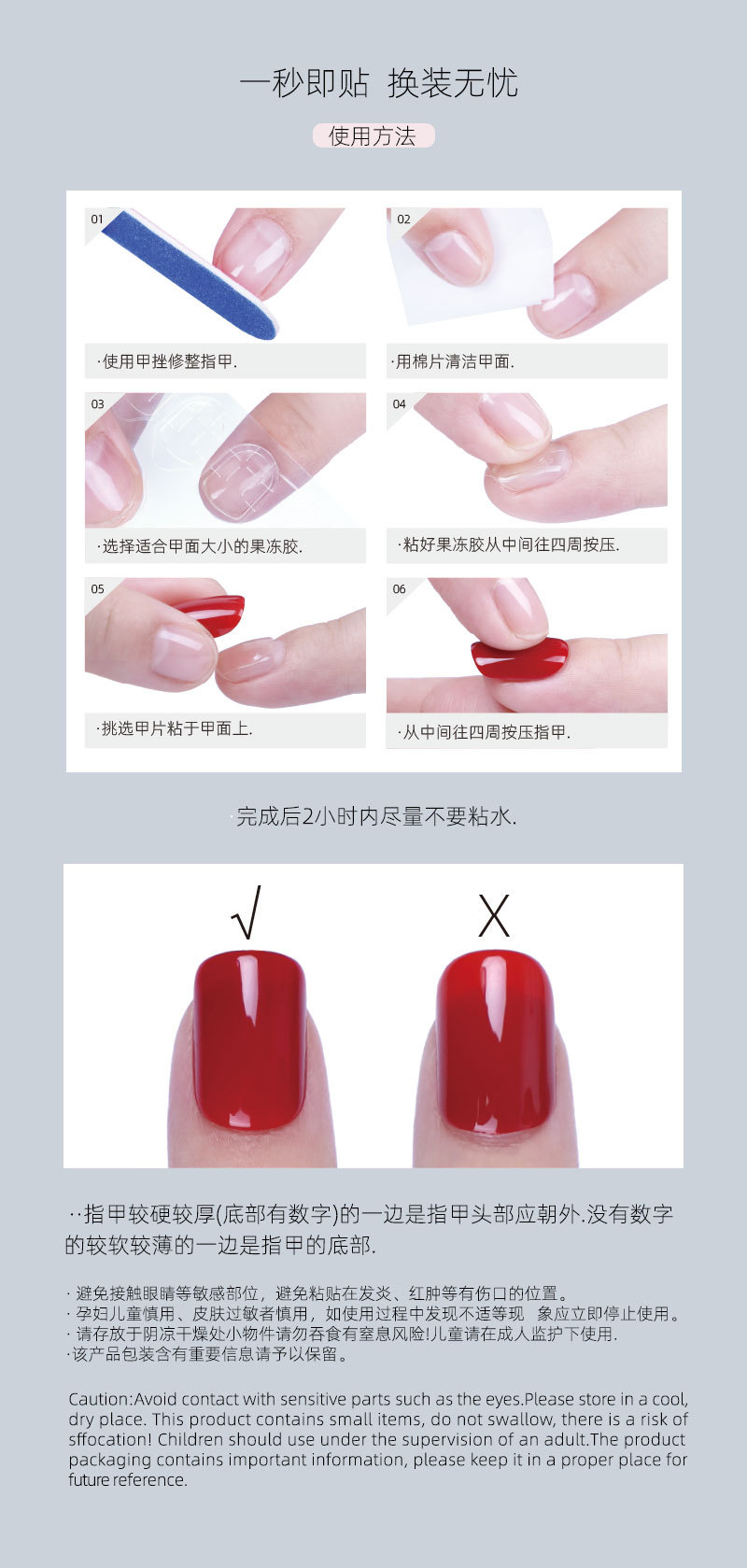 一秒即贴 换装无忧

使用方法

01

·使用甲挫修整指甲.

02

·用棉片清洁甲面.

03

·选择适合甲面大小的果冻胶.

04

·粘好果冻胶从中间往四周按压.

05

·挑选甲片粘于甲面上.

06

·从中间往四周按压指甲.

·完成后2小时内尽量不要粘水.

√

X

··指甲较硬较厚(底部有数字)的一边是指甲头部应朝外.没有数字的较软较薄的一边是指甲的底部.

· 避免接触眼睛等敏感部位，避免粘贴在发炎、红肿等有伤口的位置。
· 孕妇儿童慎用、皮肤过敏者慎用，如使用过程中发现不适等现 象应立即停止使用。
· 请存放于阴凉干燥处小物件请勿吞食有窒息风险!儿童请在成人监护下使用.
·该产品包装含有重要信息请予以保留。

Caution:Avoid contact with sensitive parts such as the eyes.Please store in a cool, dry place. This product contains small items, do not swallow, there is a risk of sffocation! Children should use under the supervision of an adult.The product packaging contains important information, please keep it in a proper place for future reference.