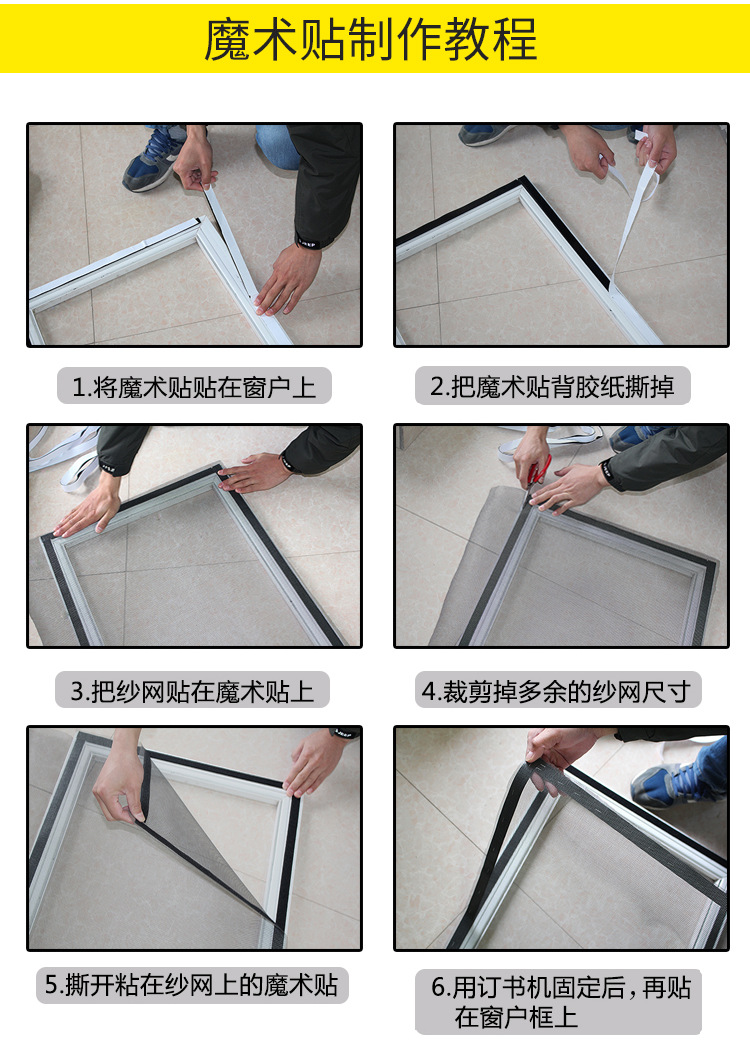 魔术贴制作教程

1.将魔术贴贴在窗户上

2.把魔术贴背胶纸撕掉

3.把纱网贴在魔术贴上

4.裁剪掉多余的纱网尺寸

5.撕开粘在纱网上的魔术贴

6.用订书机固定后，再贴在窗户框上