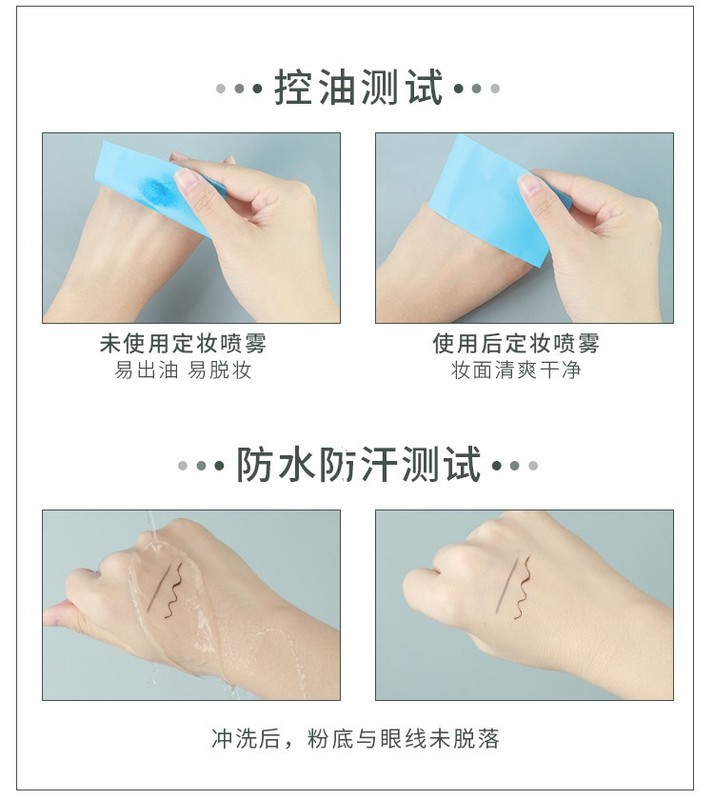 控油测试

未使用定妆喷雾
易出油 易脱妆

使用后定妆喷雾
妆面清爽干净

防水防汗测试

冲洗后，粉底与眼线未脱落