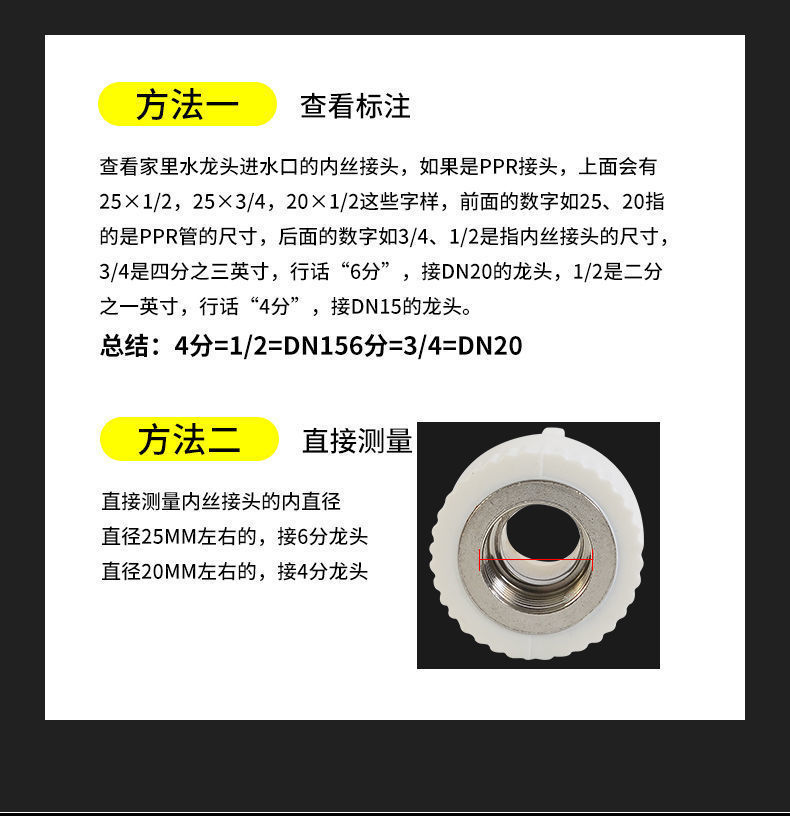 方法一 查看标注

查看家里水龙头进水口的内丝接头，如果是PPR接头，上面会有25×1/2，25×3/4，20×1/2这些字样，前面的数字如25、20指的是PPR管的尺寸，后面的数字如3/4、1/2是指内丝接头的尺寸，3/4是四分之三英寸，行话“6分”，接DN20的龙头，1/2是二分之一英寸，行话“4分”，接DN15的龙头。

总结：4分=1/2=DN156分=3/4=DN20

方法二 直接测量

直接测量内丝接头的内直径
直径25MM左右的，接6分龙头
直径20MM左右的，接4分龙头