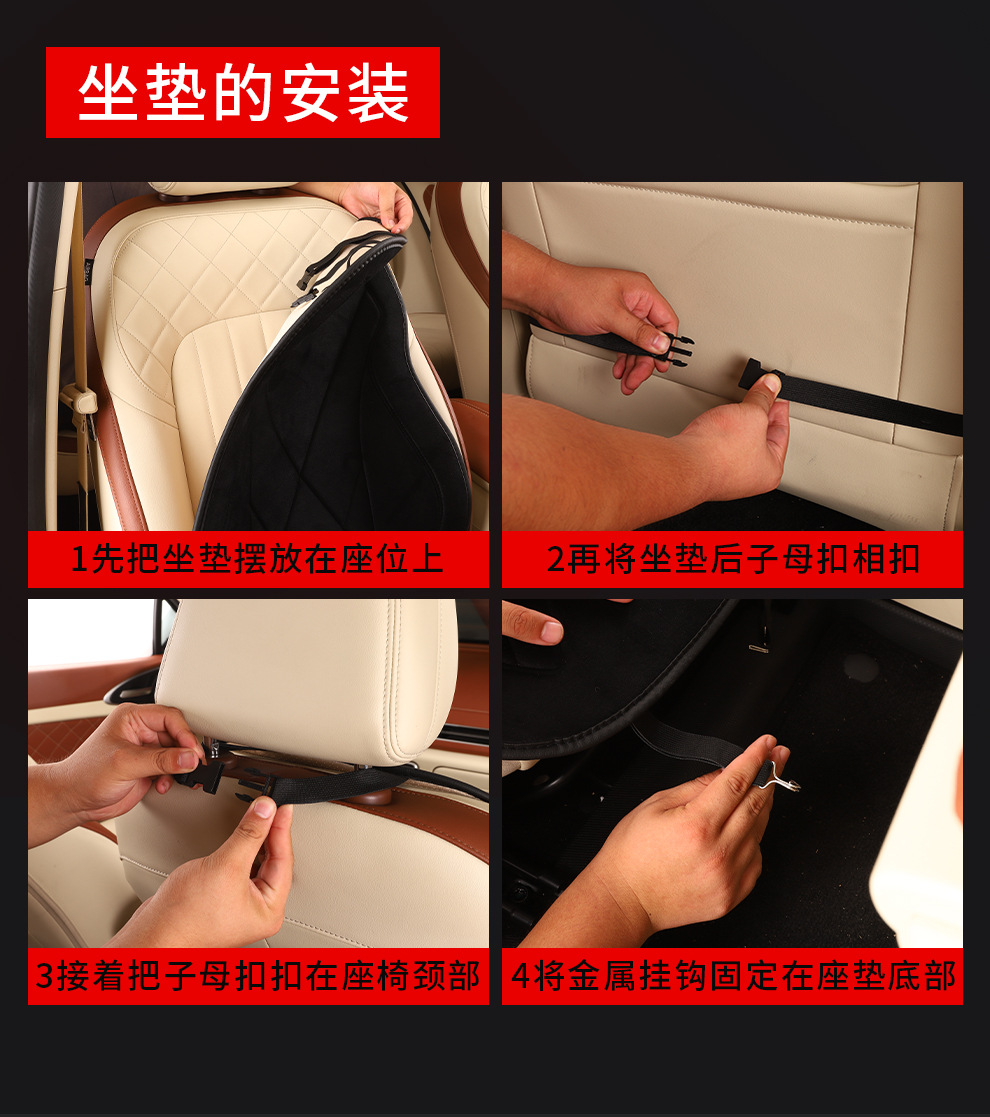 坐垫的安装

1先把坐垫摆放在座位上

2再将坐垫后子母扣相扣

3接着把子母扣扣在座椅颈部

4将金属挂钩固定在座垫底部