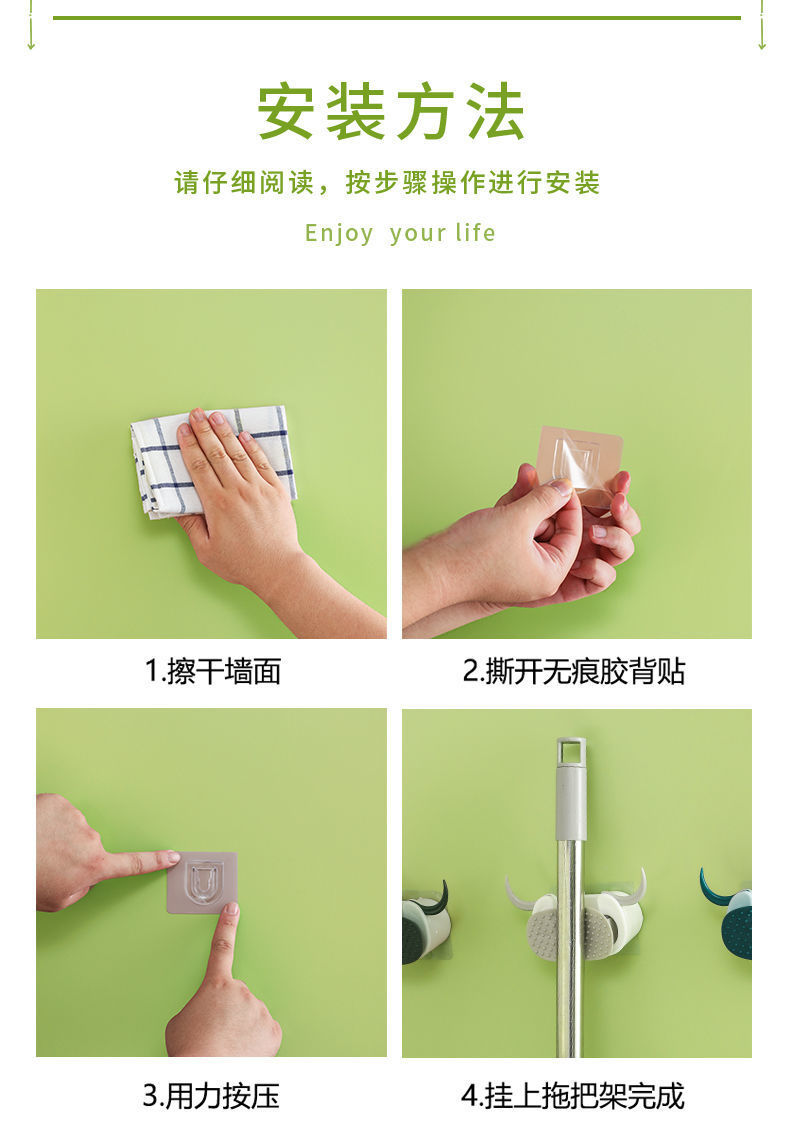 安装方法

请仔细阅读，按步骤操作进行安装

Enjoy your life

1.擦干墙面

2.撕开无痕胶背贴

3.用力按压

4.挂上拖把架完成