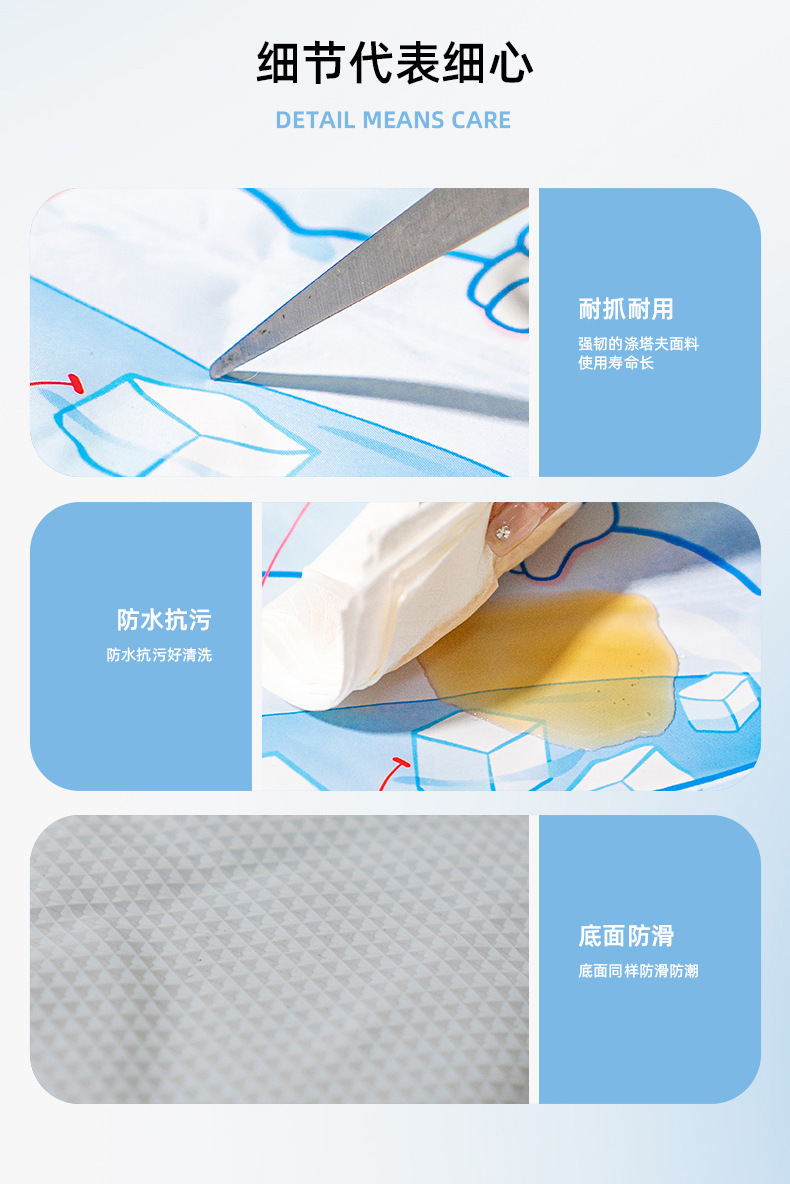 细节代表细心

DETAIL MEANS CARE

耐抓耐用

强韧的涤塔夫面料
使用寿命长

防水抗污

防水抗污好清洗

底面防滑

底面同样防滑防潮