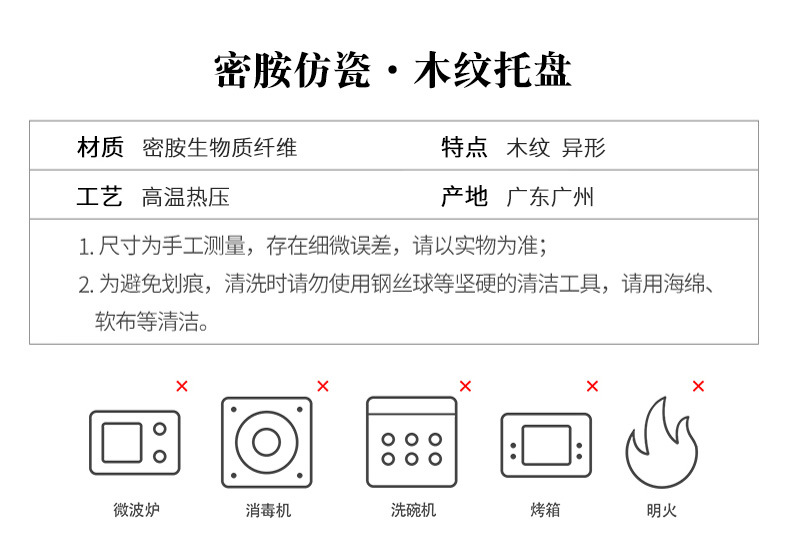 密胺仿瓷 · 木纹托盘

| 材质 密胺生物质纤维 | 特点 木纹 异形 |
|---|---|
| 工艺 高温热压 | 产地 广东广州 |

1. 尺寸为手工测量，存在细微误差，请以实物为准；
2. 为避免划痕，清洗时请勿使用钢丝球等坚硬的清洁工具，请用海绵、软布等清洁。

×
微波炉
×
消毒机
×
洗碗机
×
烤箱
×
明火