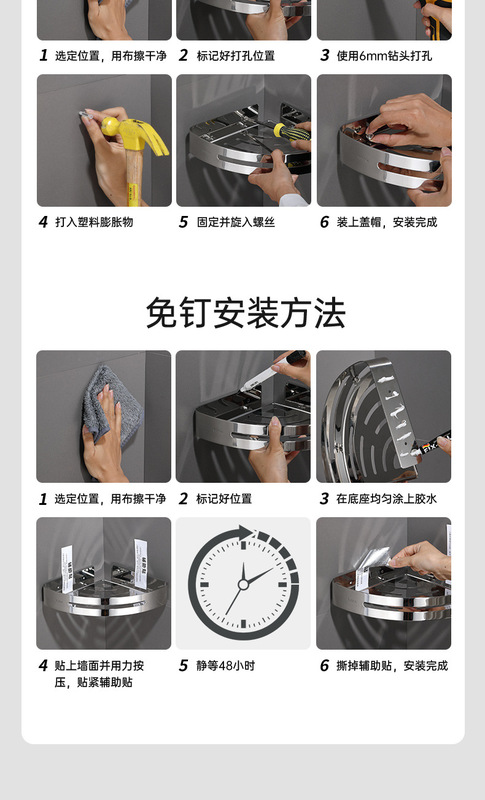 1 选定位置，用布擦干净
2 标记好打孔位置
3 使用6mm钻头打孔

4 打入塑料膨胀物
5 固定并旋入螺丝
6 装上盖帽，安装完成

免钉安装方法

1 选定位置，用布擦干净
2 标记好位置
3 在底座均匀涂上胶水

4 贴上墙面并用力按压，贴紧辅助贴
5 静等48小时
6 撕掉辅助贴，安装完成