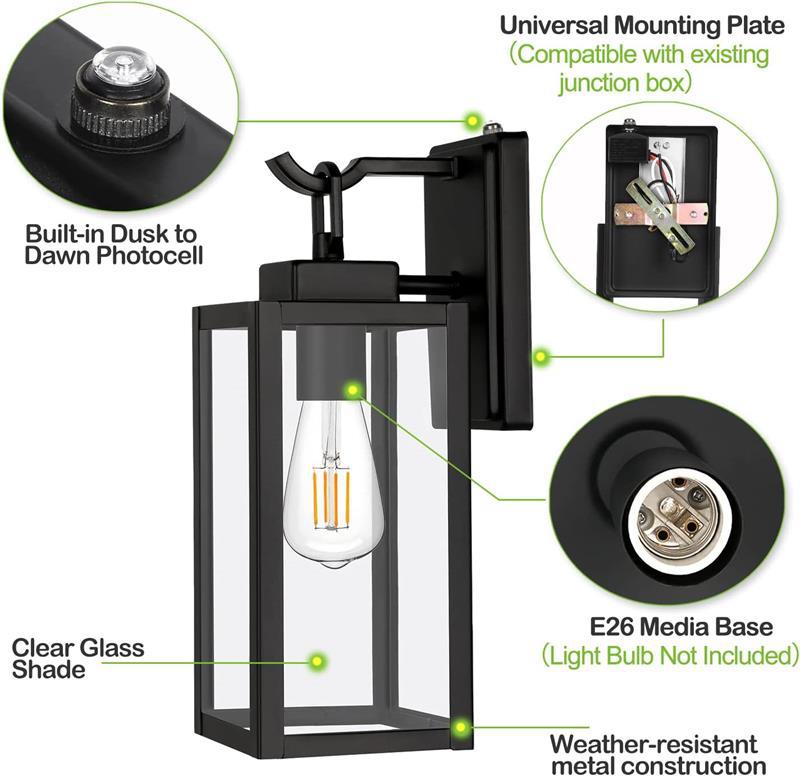 Universal Mounting Plate
(Compatible with existing junction box)

Built-in Dusk to Dawn Photocell

E26 Media Base
(Light Bulb Not Included)

Clear Glass Shade

Weather-resistant metal construction