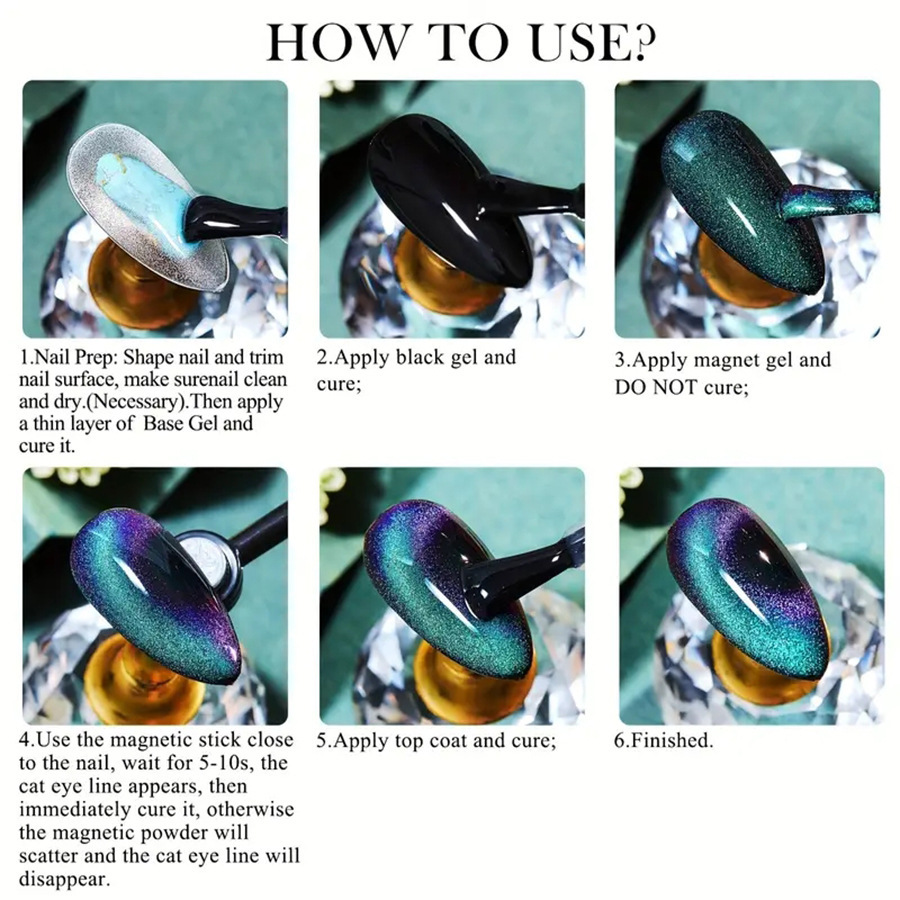 HOW TO USE?

1.Nail Prep: Shape nail and trim nail surface, make surenail clean and dry.(Necessary).Then apply a thin layer of Base Gel and cure it.

2.Apply black gel and cure;

3.Apply magnet gel and DO NOT cure;

4.Use the magnetic stick close to the nail, wait for 5-10s, the cat eye line appears, then immediately cure it, otherwise the magnetic powder will scatter and the cat eye line will disappear.

5.Apply top coat and cure;

6.Finished.