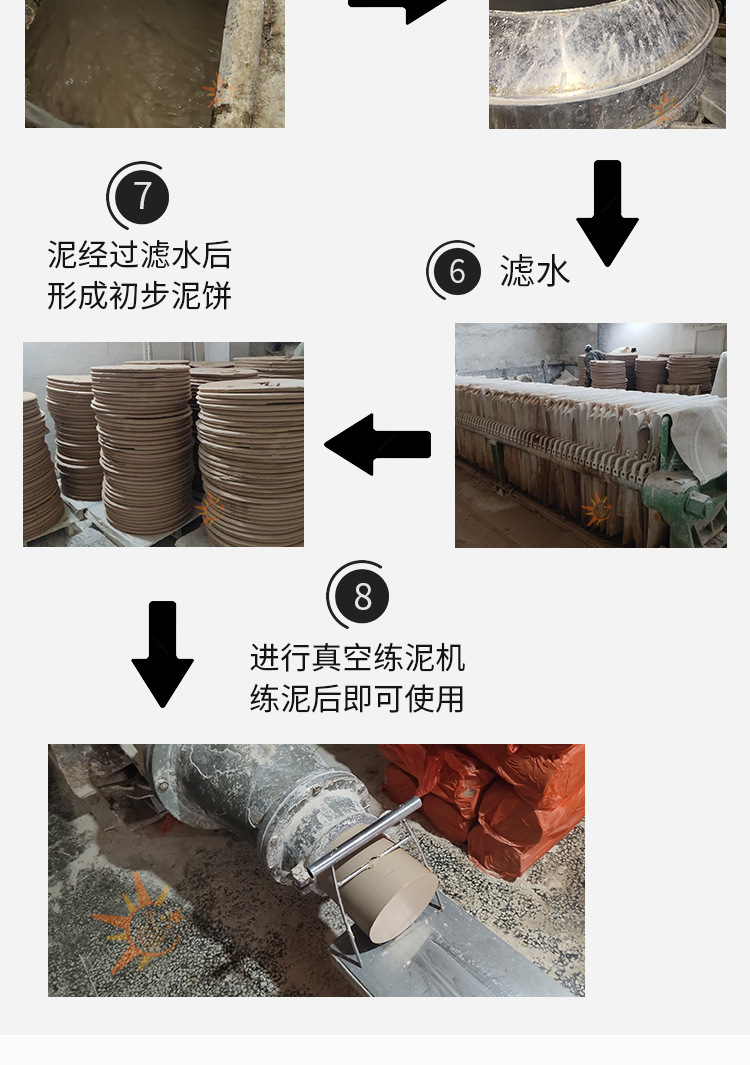 7
泥经过滤水后
形成初步泥饼

6 滤水

8
进行真空练泥机
练泥后即可使用