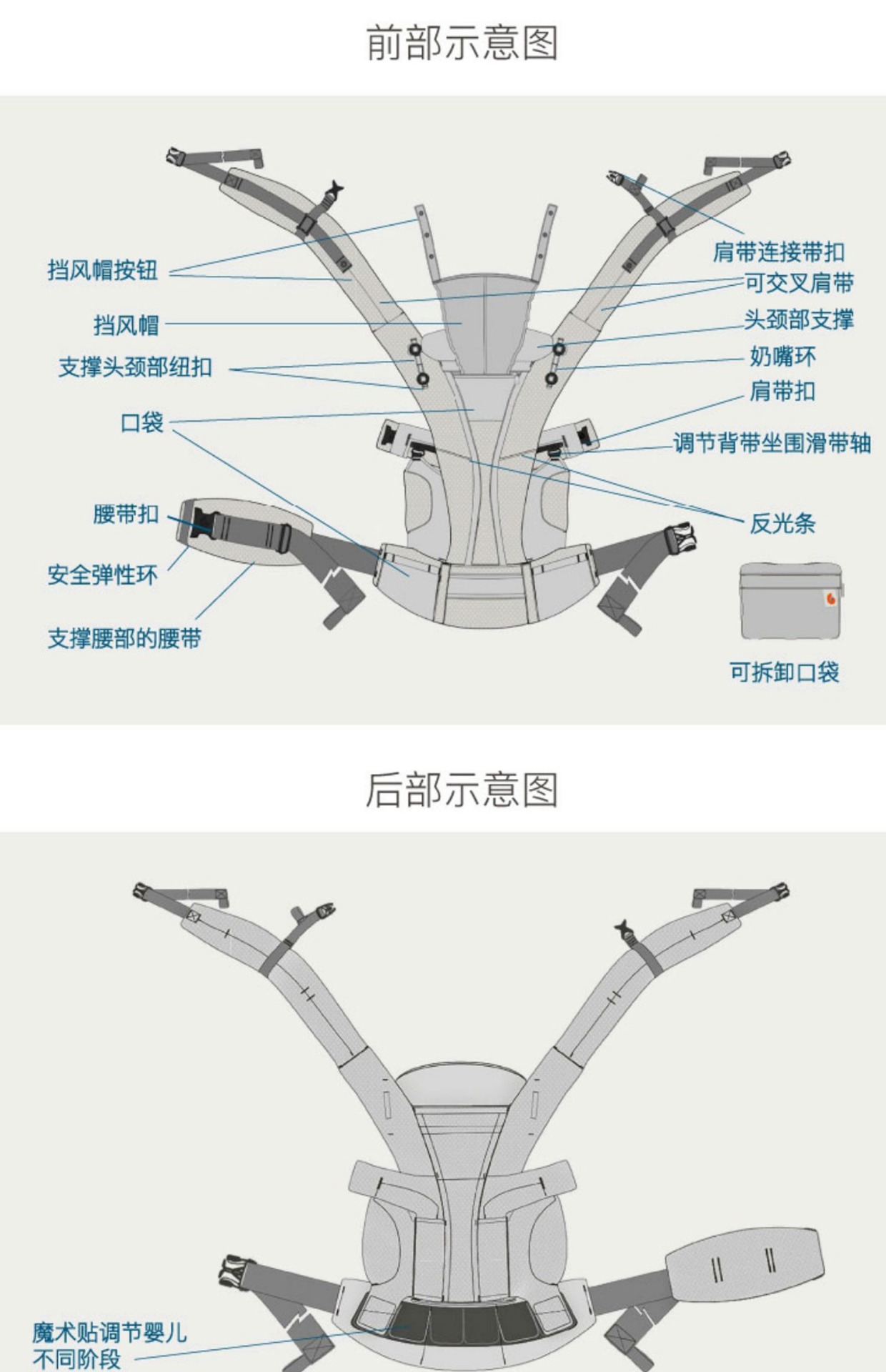 前部示意图

挡风帽按钮
挡风帽
支撑头颈部纽扣
口袋
腰带扣
安全弹性环
支撑腰部的腰带

肩带连接带扣
可交叉肩带
头颈部支撑
奶嘴环
肩带扣
调节背带坐围滑带轴
反光条
可拆卸口袋

后部示意图

魔术贴调节婴儿不同阶段