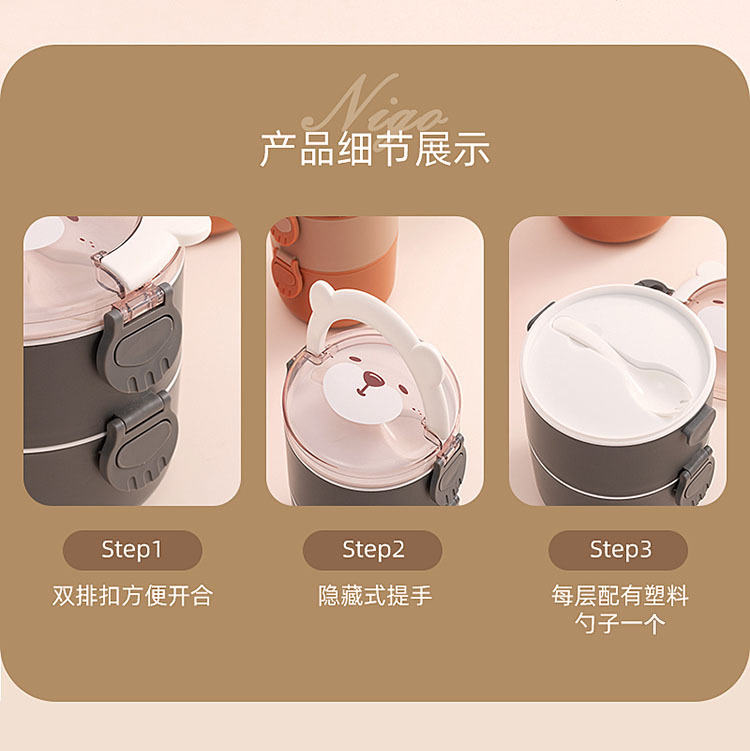 Nigo

产品细节展示

Step1

双排扣方便开合

Step2

隐藏式提手

Step3

每层配有塑料勺子一个