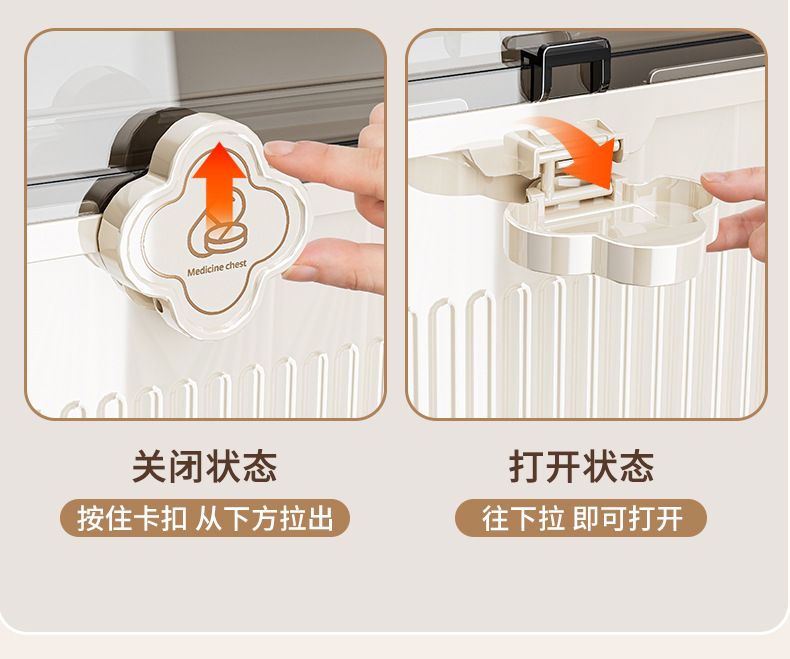 Medicine chest

关闭状态

按住卡扣 从下方拉出

打开状态

往下拉 即可打开