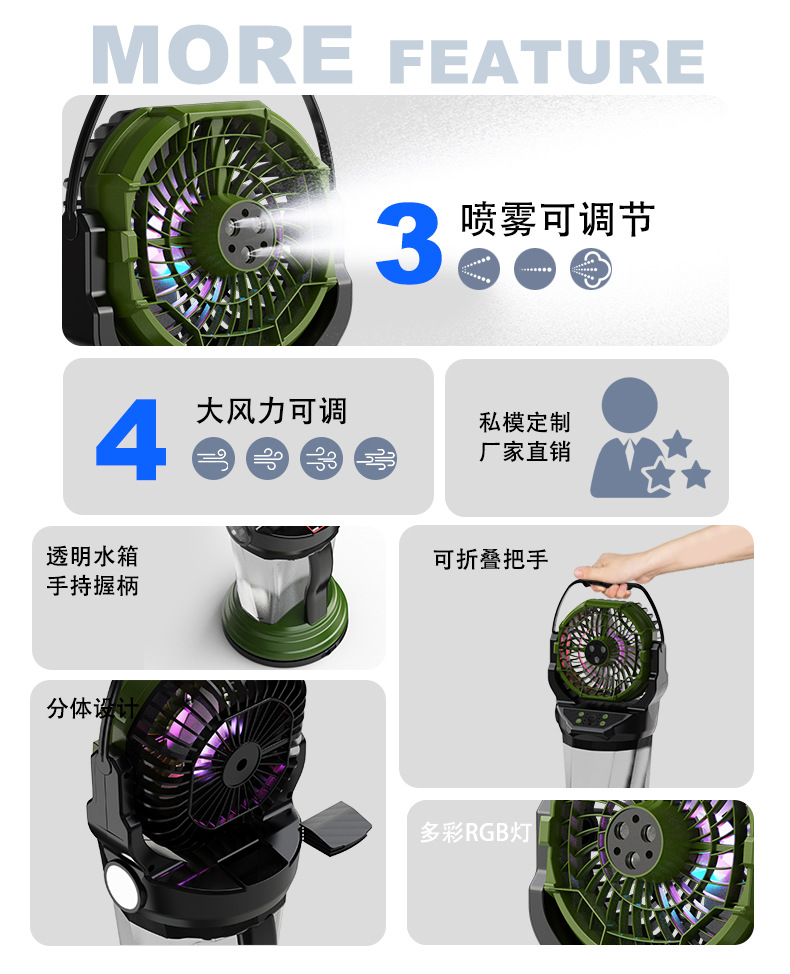 MORE FEATURE

3 喷雾可调节

4 大风力可调

私模定制
厂家直销

透明水箱
手持握柄

可折叠把手

分体设计

多彩RGB灯