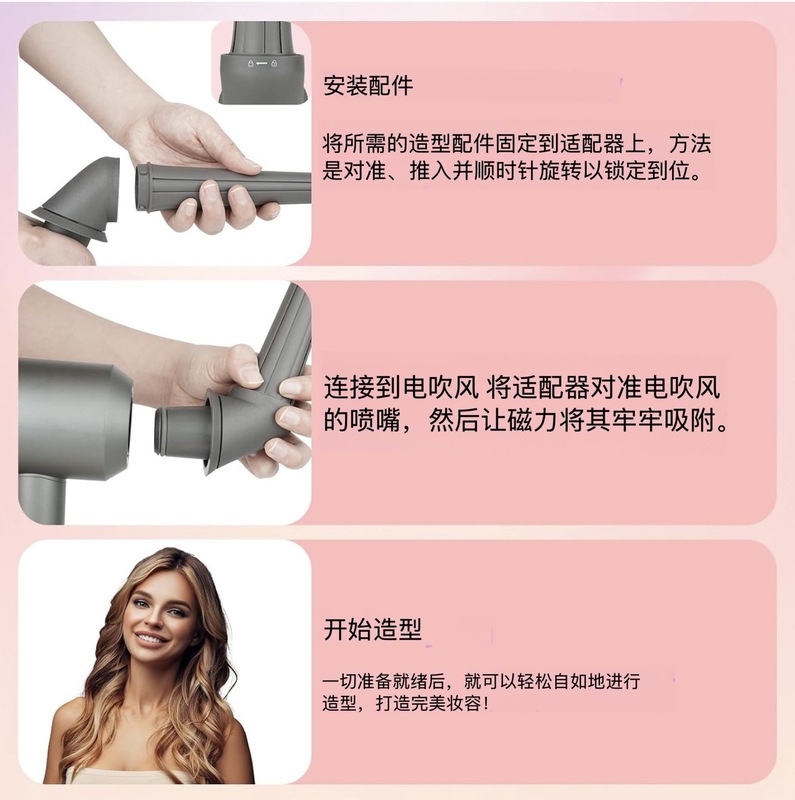 安装配件

将所需的造型配件固定到适配器上，方法是对准、推入并顺时针旋转以锁定到位。

连接到电吹风 将适配器对准电吹风的喷嘴，然后让磁力将其牢牢吸附。

开始造型

一切准备就绪后，就可以轻松自如地进行造型，打造完美妆容！