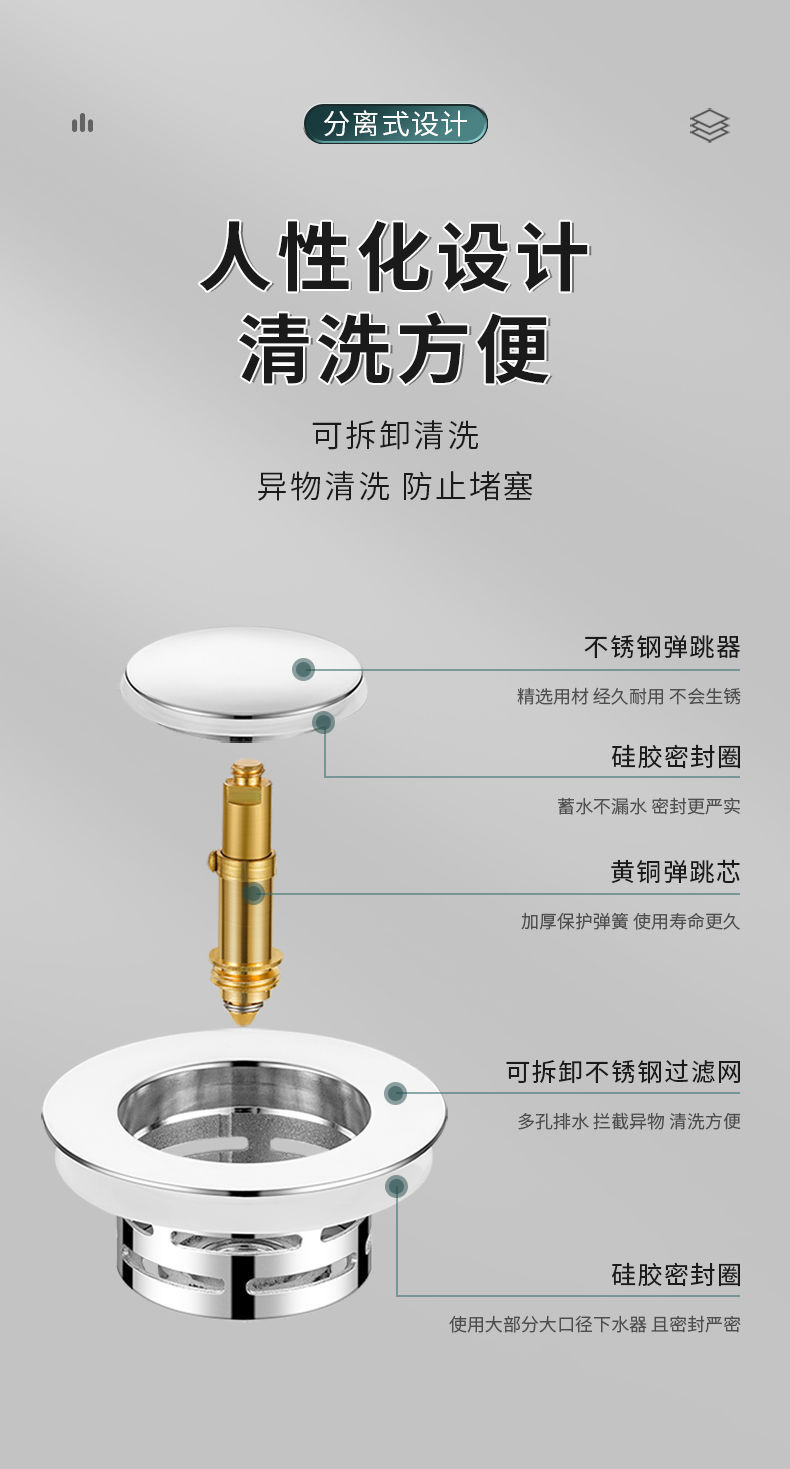 分离式设计

人性化设计
清洗方便

可拆卸清洗
异物清洗 防止堵塞

不锈钢弹跳器
精选用材 经久耐用 不会生锈

硅胶密封圈
蓄水不漏水 密封更严实

黄铜弹跳芯
加厚保护弹簧 使用寿命更久

可拆卸不锈钢过滤网
多孔排水 拦截异物 清洗方便

硅胶密封圈
使用大部分大口径下水器 且密封严密