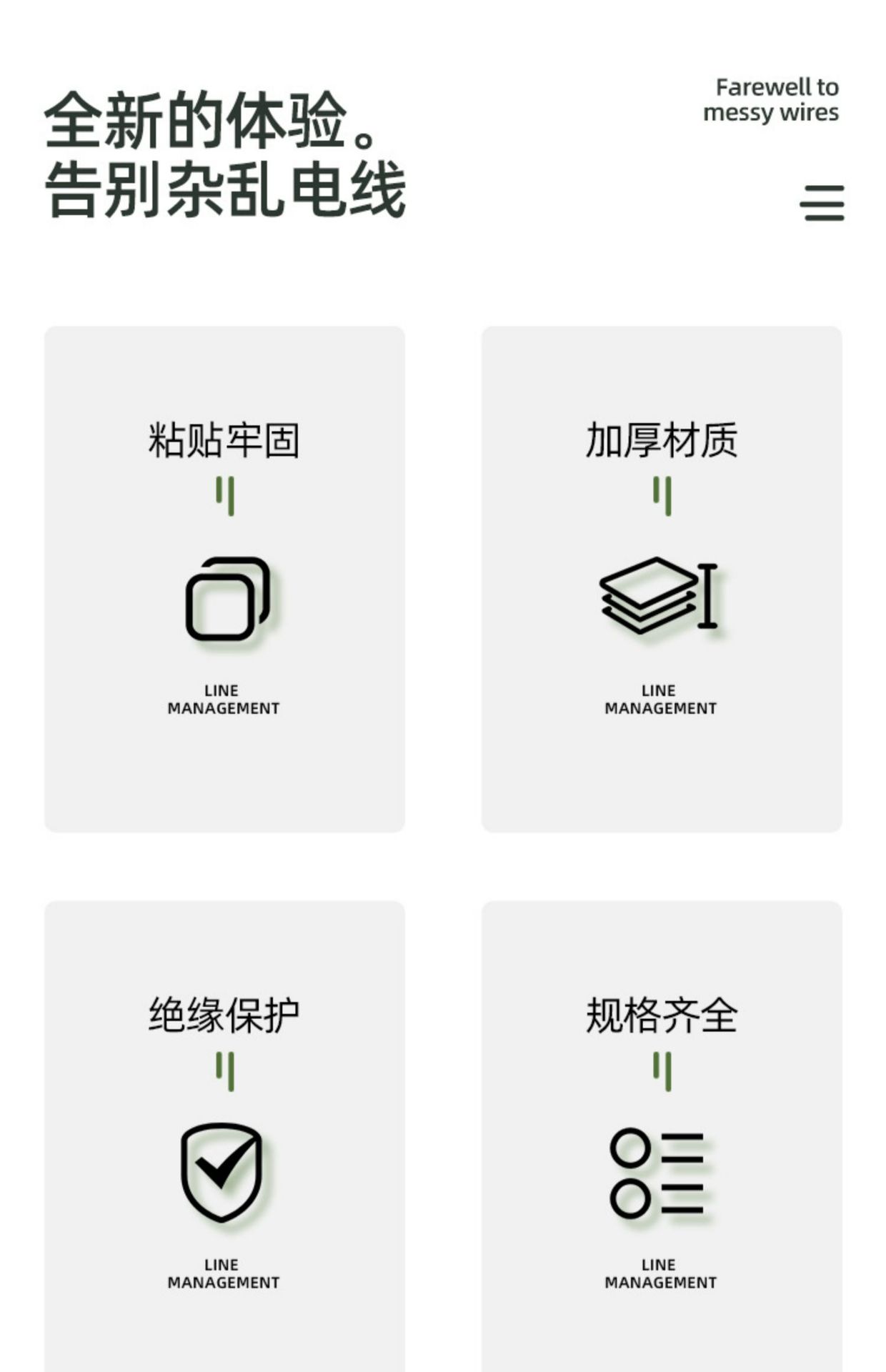 全新的体验。
告别杂乱电线

Farewell to
messy wires

粘贴牢固

LINE
MANAGEMENT

加厚材质

LINE
MANAGEMENT

绝缘保护

LINE
MANAGEMENT

规格齐全

LINE
MANAGEMENT