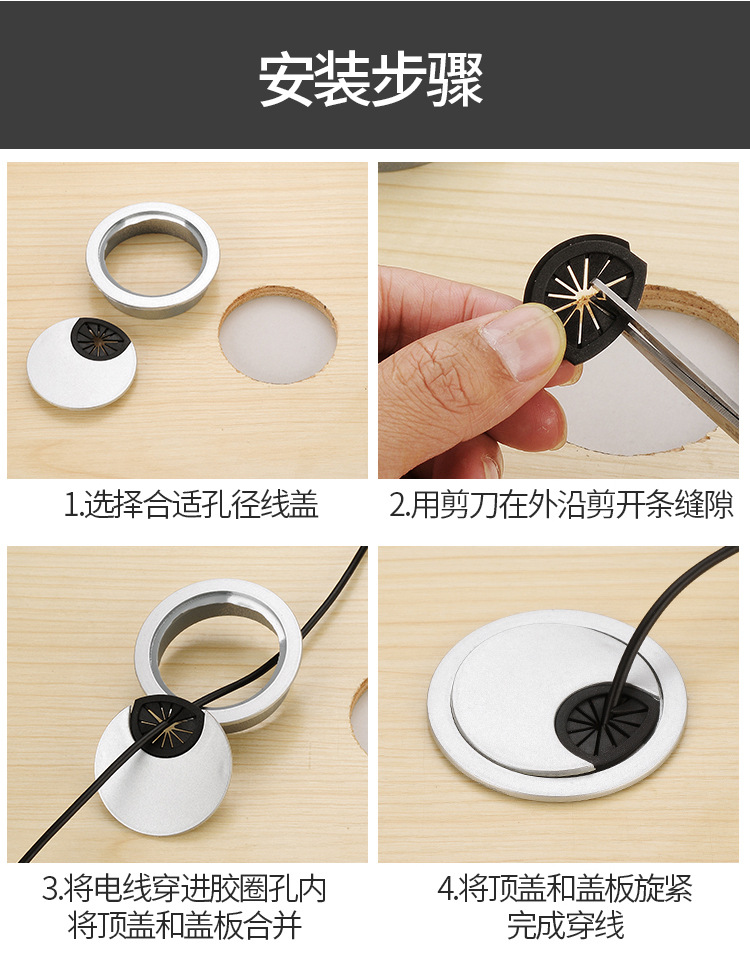 安装步骤

1.选择合适孔径线盖

2.用剪刀在外沿剪开条缝隙

3.将电线穿进胶圈孔内
将顶盖和盖板合并

4.将顶盖和盖板旋紧
完成穿线