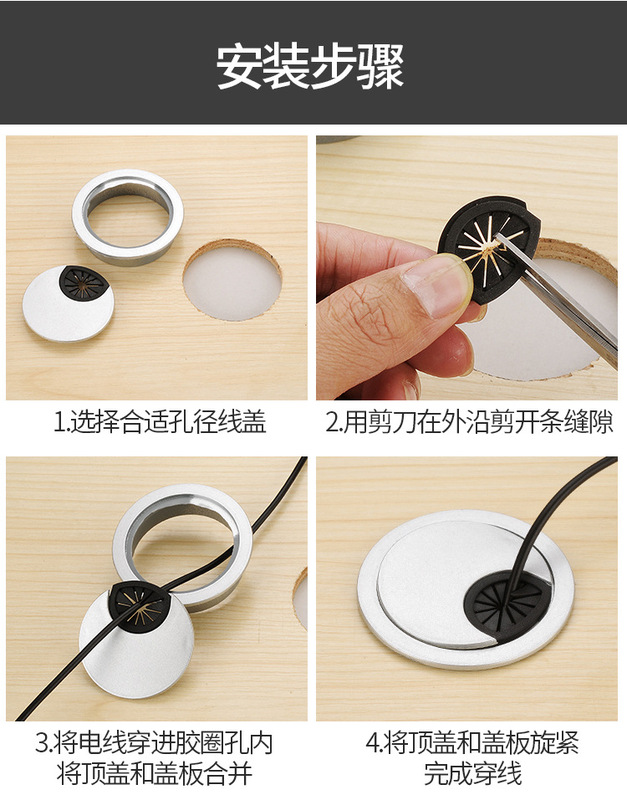 安装步骤

1.选择合适孔径线盖

2.用剪刀在外沿剪开条缝隙

3.将电线穿进胶圈孔内
将顶盖和盖板合并

4.将顶盖和盖板旋紧
完成穿线