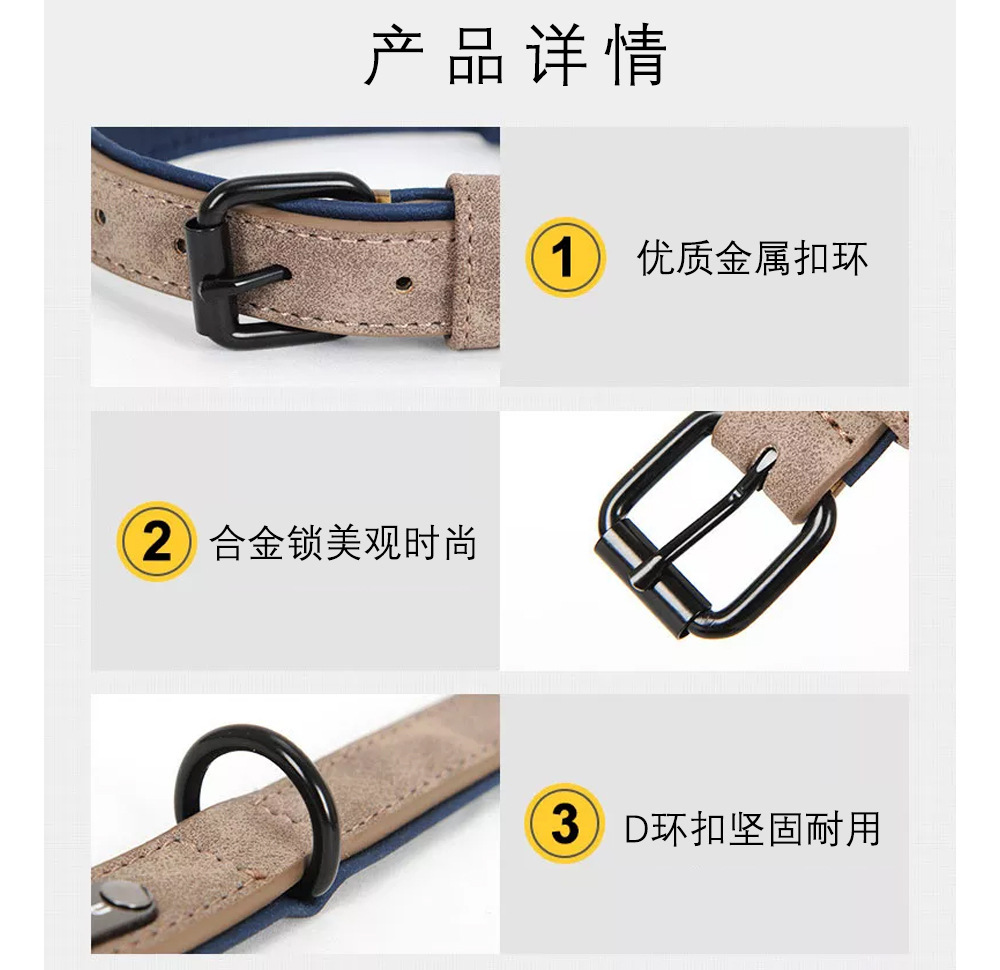 产品详情

1 优质金属扣环

2 合金锁美观时尚

3 D环扣坚固耐用