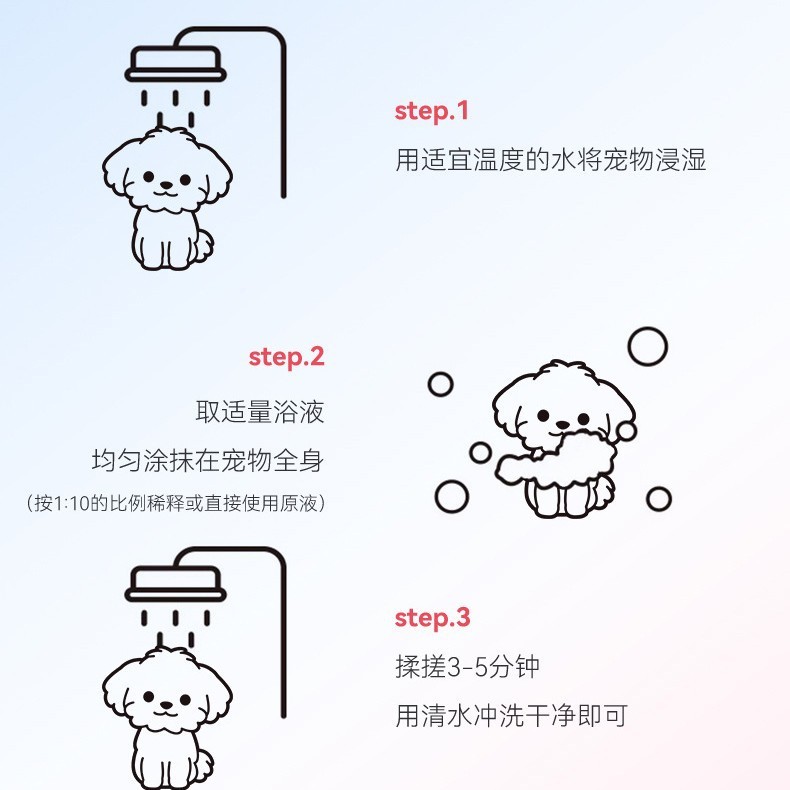 step.1
用适宜温度的水将宠物浸湿

step.2
取适量浴液
均匀涂抹在宠物全身
（按1:10的比例稀释或直接使用原液）

step.3
揉搓3-5分钟
用清水冲洗干净即可