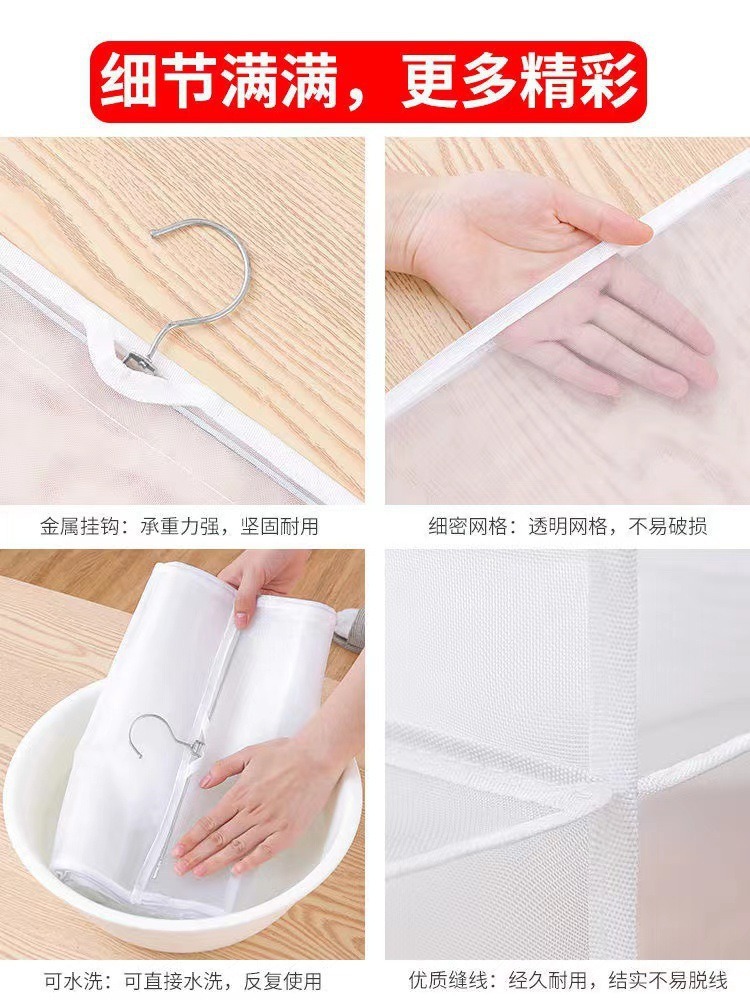 细节满满，更多精彩

金属挂钩：承重力强，坚固耐用

细密网格：透明网格，不易破损

可水洗：可直接水洗，反复使用

优质缝线：经久耐用，结实不易脱线