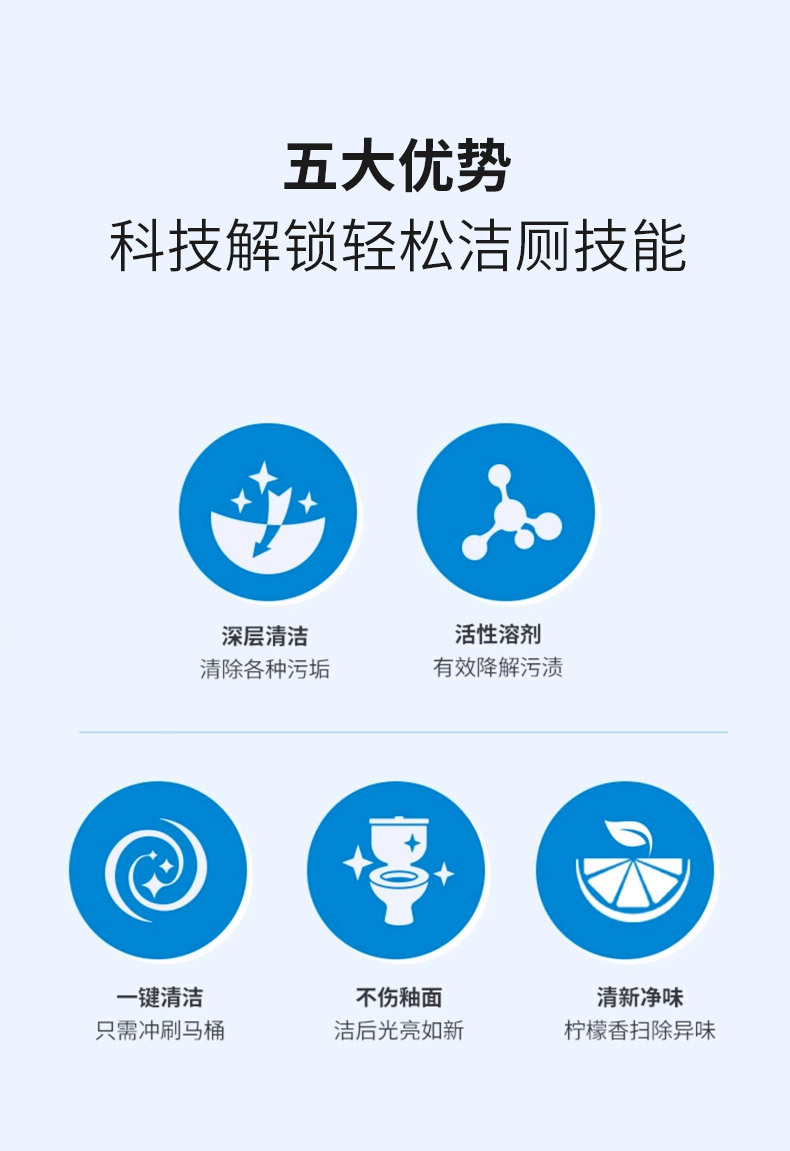 五大优势
科技解锁轻松洁厕技能

深层清洁
清除各种污垢

活性溶剂
有效降解污渍

一键清洁
只需冲刷马桶

不伤釉面
洁后光亮如新

清新净味
柠檬香扫除异味