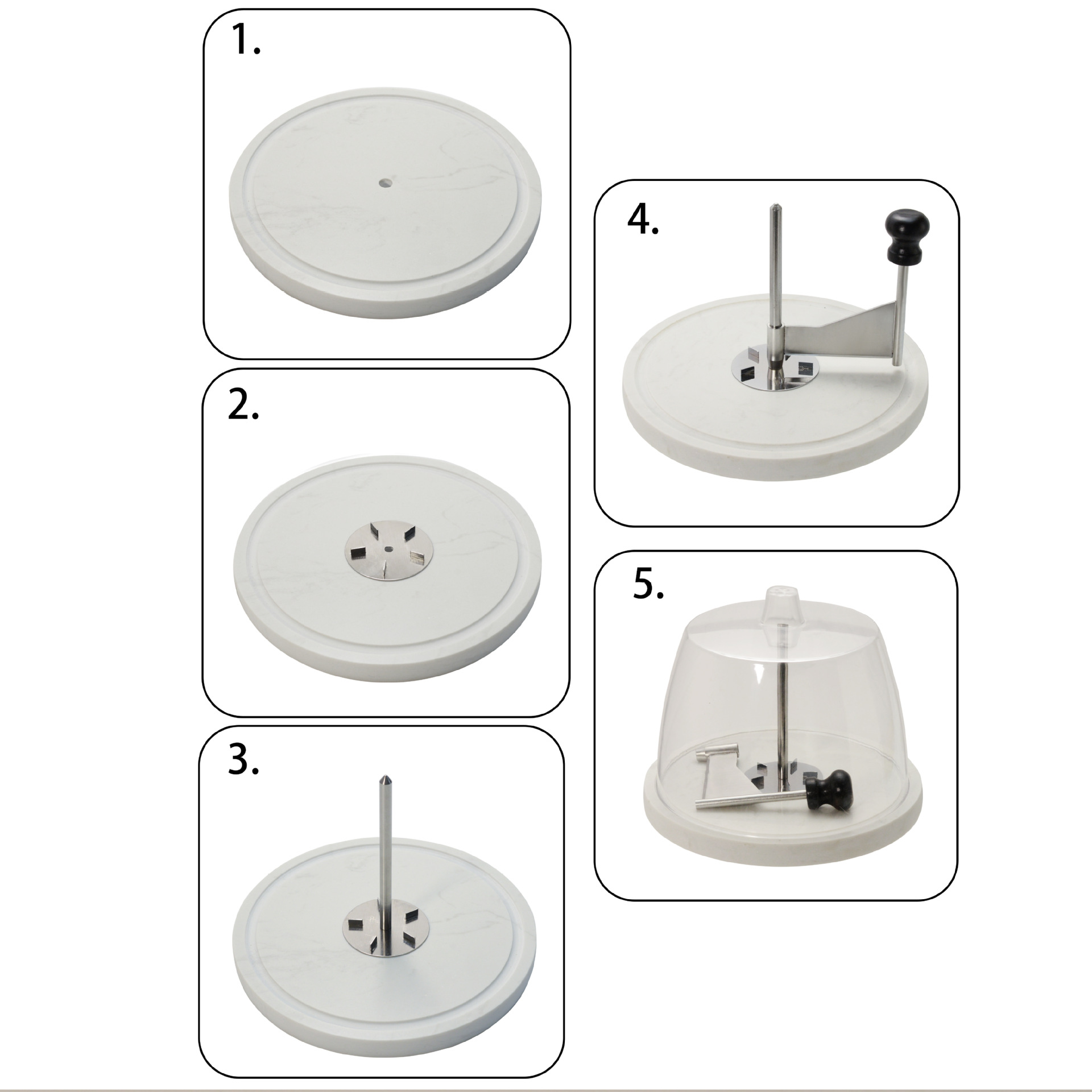 1.

2.

3.

4.

5.