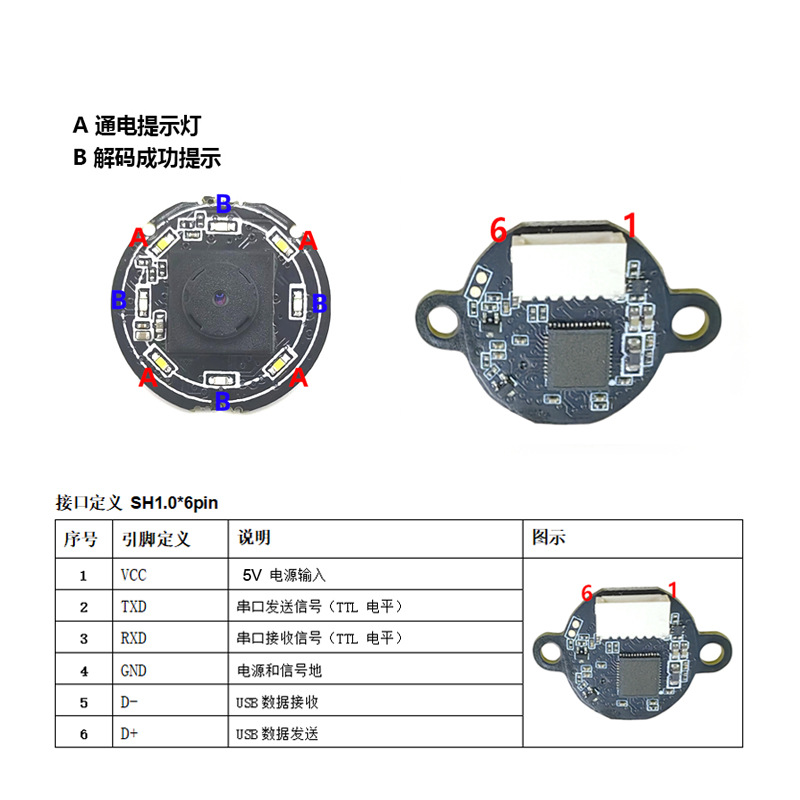 A 通电提示灯
B 解码成功提示

B
A A
B B
A A
B

6 1

接口定义 SH1.0*6pin

| 序号 | 引脚定义 | 说明 | 图示 |
|---|---|---|---|
| 1 | VCC | 5V 电源输入 | 6 1 |
| 2 | TXD | 串口发送信号（TTL 电平） | |
| 3 | RXD | 串口接收信号（TTL 电平） | |
| 4 | GND | 电源和信号地 | |
| 5 | D- | USB 数据接收 | |
| 6 | D+ | USB 数据发送 | |