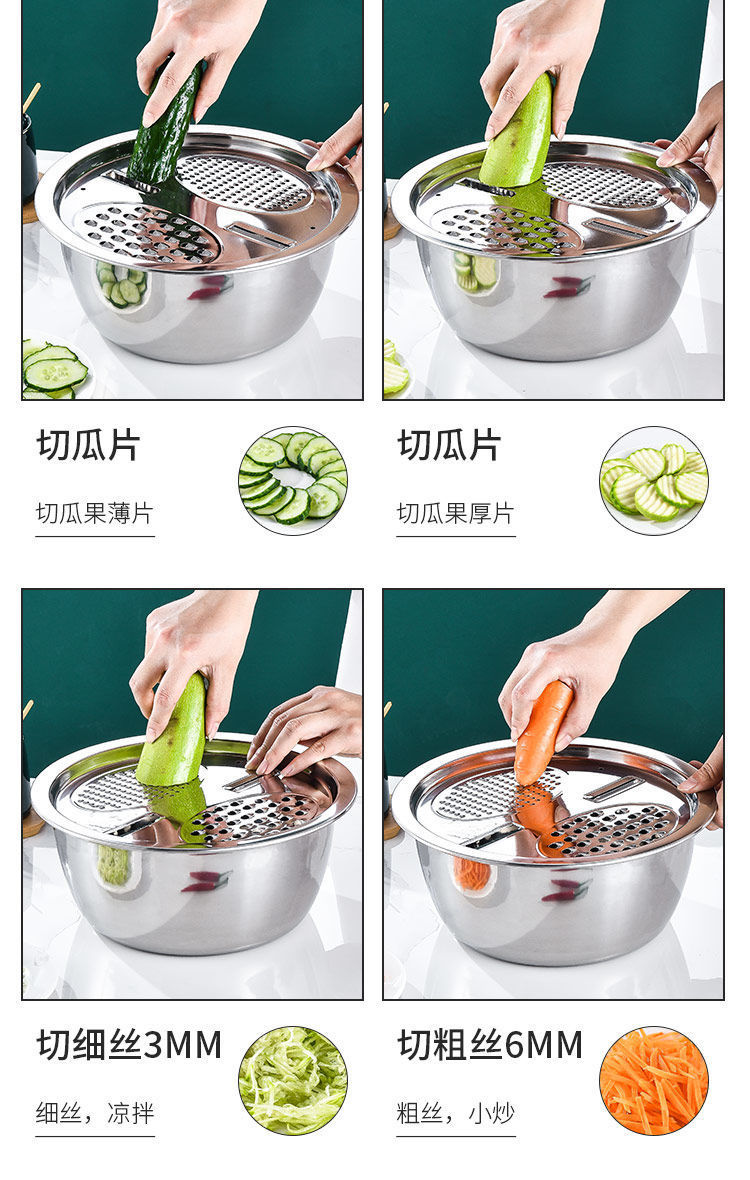 切瓜片

切瓜果薄片

切瓜片

切瓜果厚片

切细丝3MM

细丝，凉拌

切粗丝6MM

粗丝，小炒