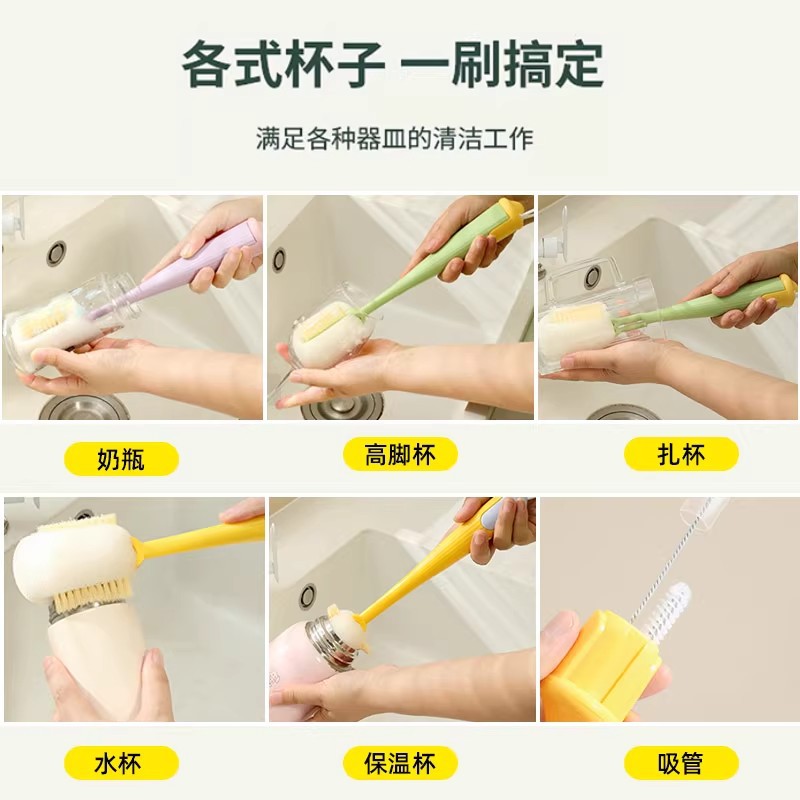 各式杯子 一刷搞定

满足各种器皿的清洁工作

奶瓶

高脚杯

扎杯

水杯

保温杯

吸管