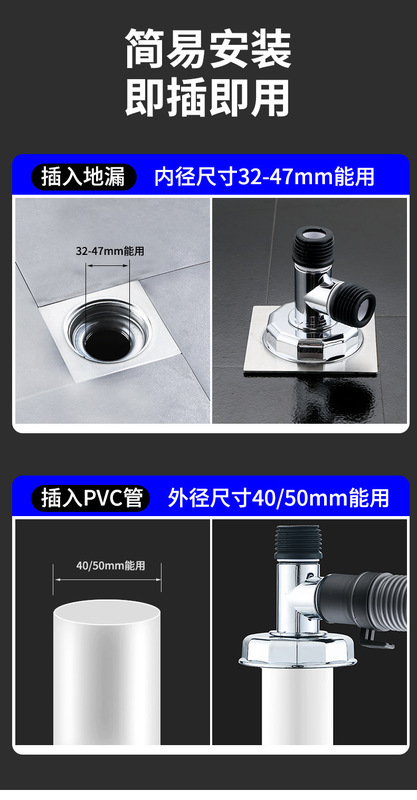 简易安装
即插即用

插入地漏 内径尺寸32-47mm能用

32-47mm能用

插入PVC管 外径尺寸40/50mm能用

40/50mm能用