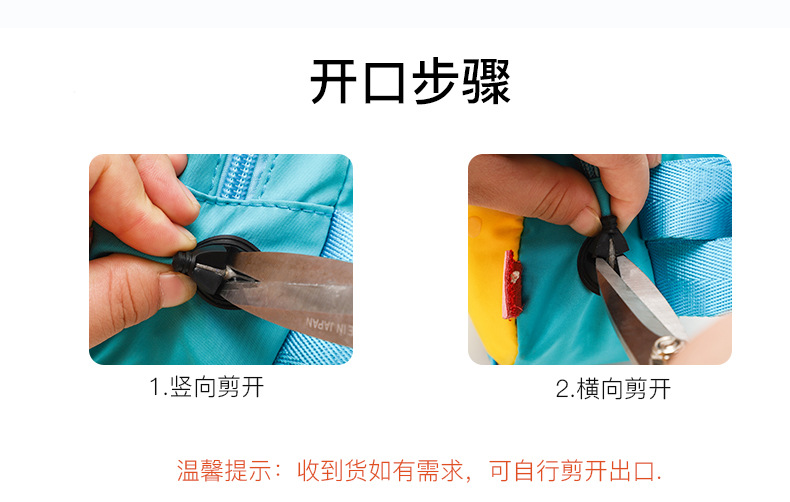 开口步骤

E IN JAPAN

1.竖向剪开

2.横向剪开

温馨提示：收到货如有需求，可自行剪开出口.