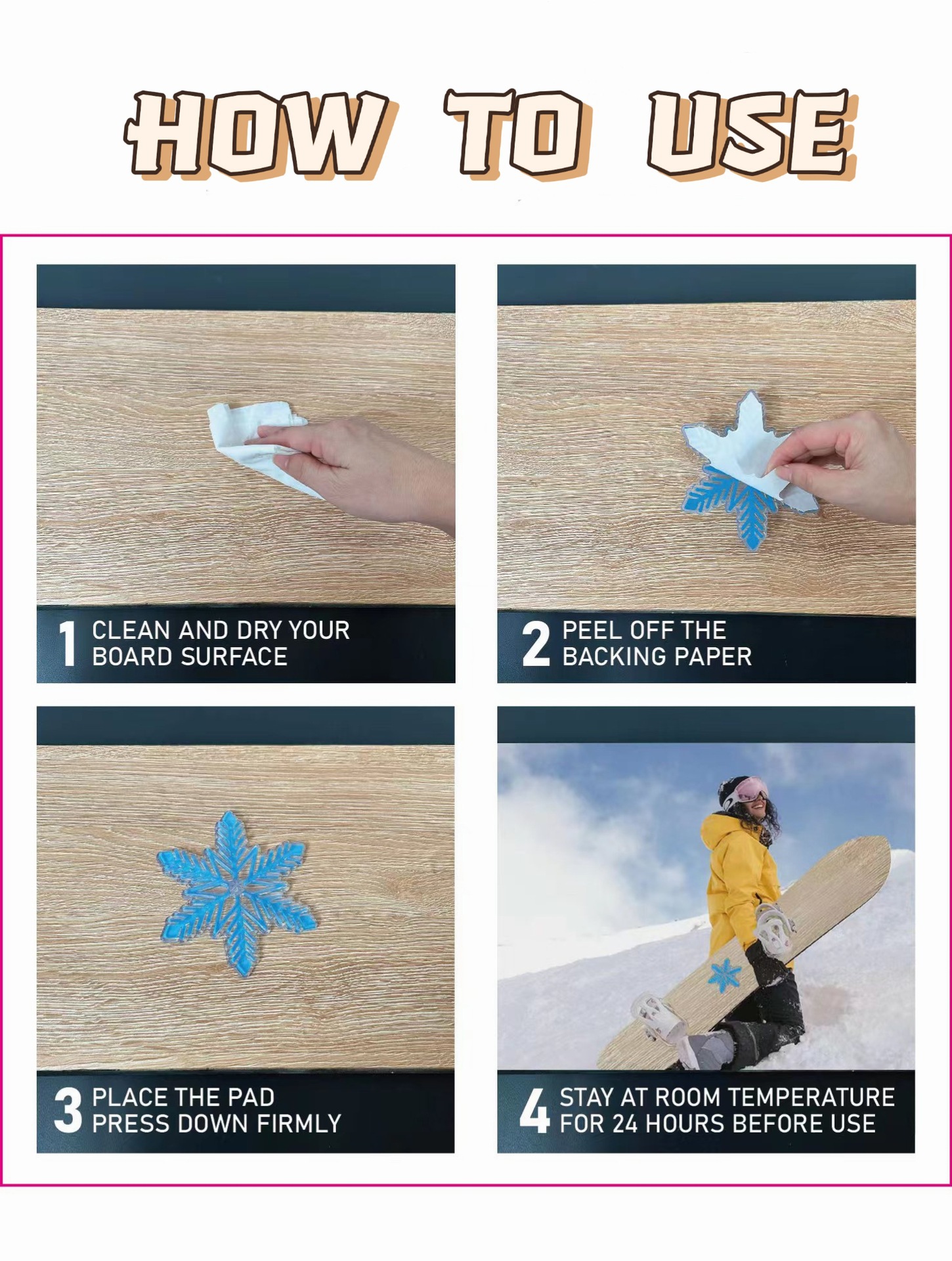 HOW TO USE

1 CLEAN AND DRY YOUR BOARD SURFACE

2 PEEL OFF THE BACKING PAPER

3 PLACE THE PAD PRESS DOWN FIRMLY

4 STAY AT ROOM TEMPERATURE FOR 24 HOURS BEFORE USE