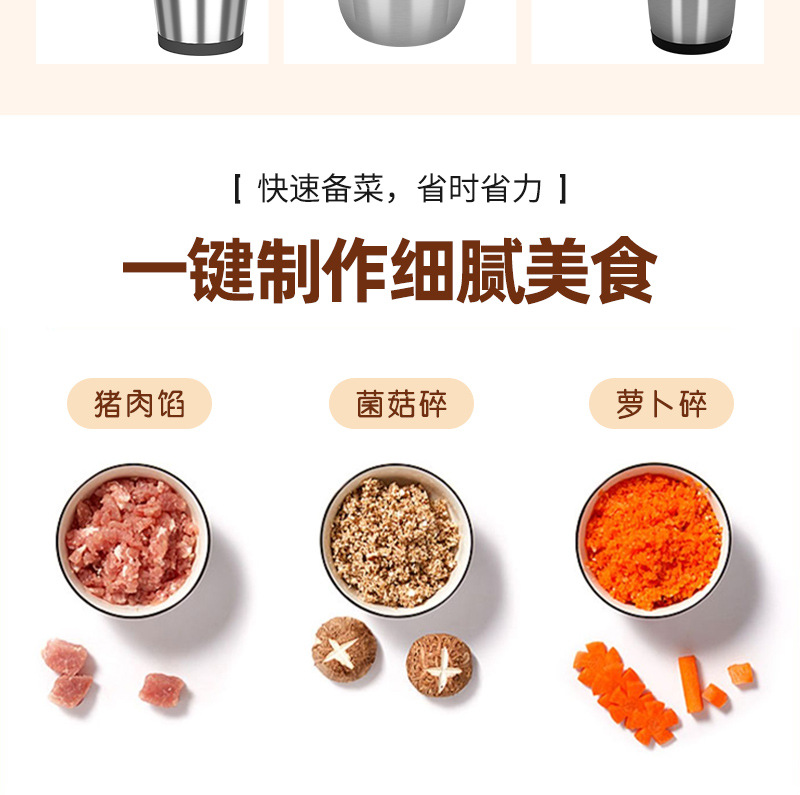 [ 快速备菜，省时省力 ]

一键制作细腻美食

猪肉馅

菌菇碎

萝卜碎