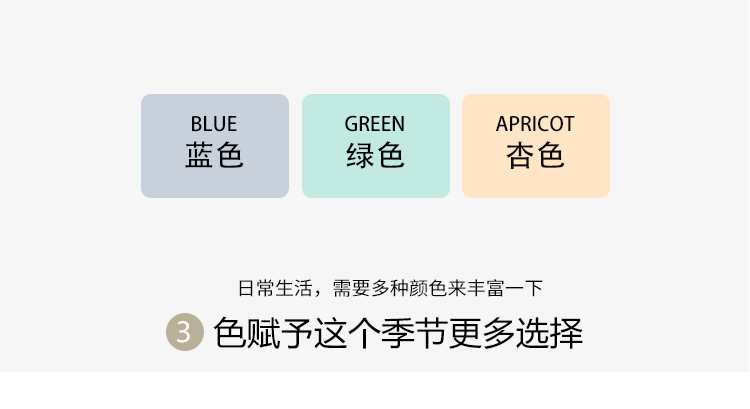 BLUE
蓝色

GREEN
绿色

APRICOT
杏色

日常生活，需要多种颜色来丰富一下

3 色赋予这个季节更多选择