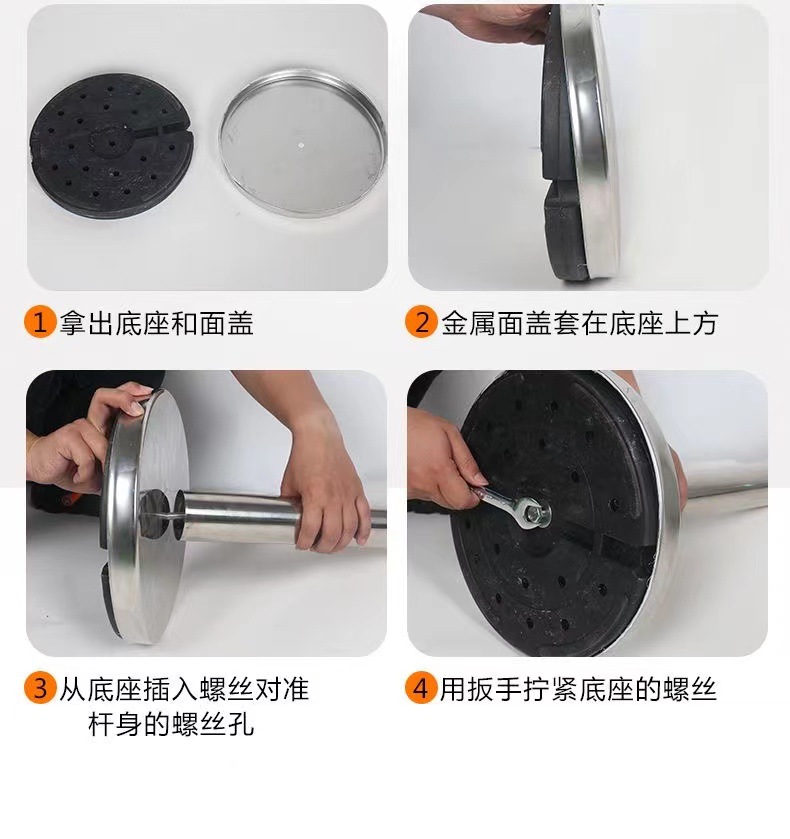 1 拿出底座和面盖

2 金属面盖套在底座上方

3 从底座插入螺丝对准杆身的螺丝孔

4 用扳手拧紧底座的螺丝