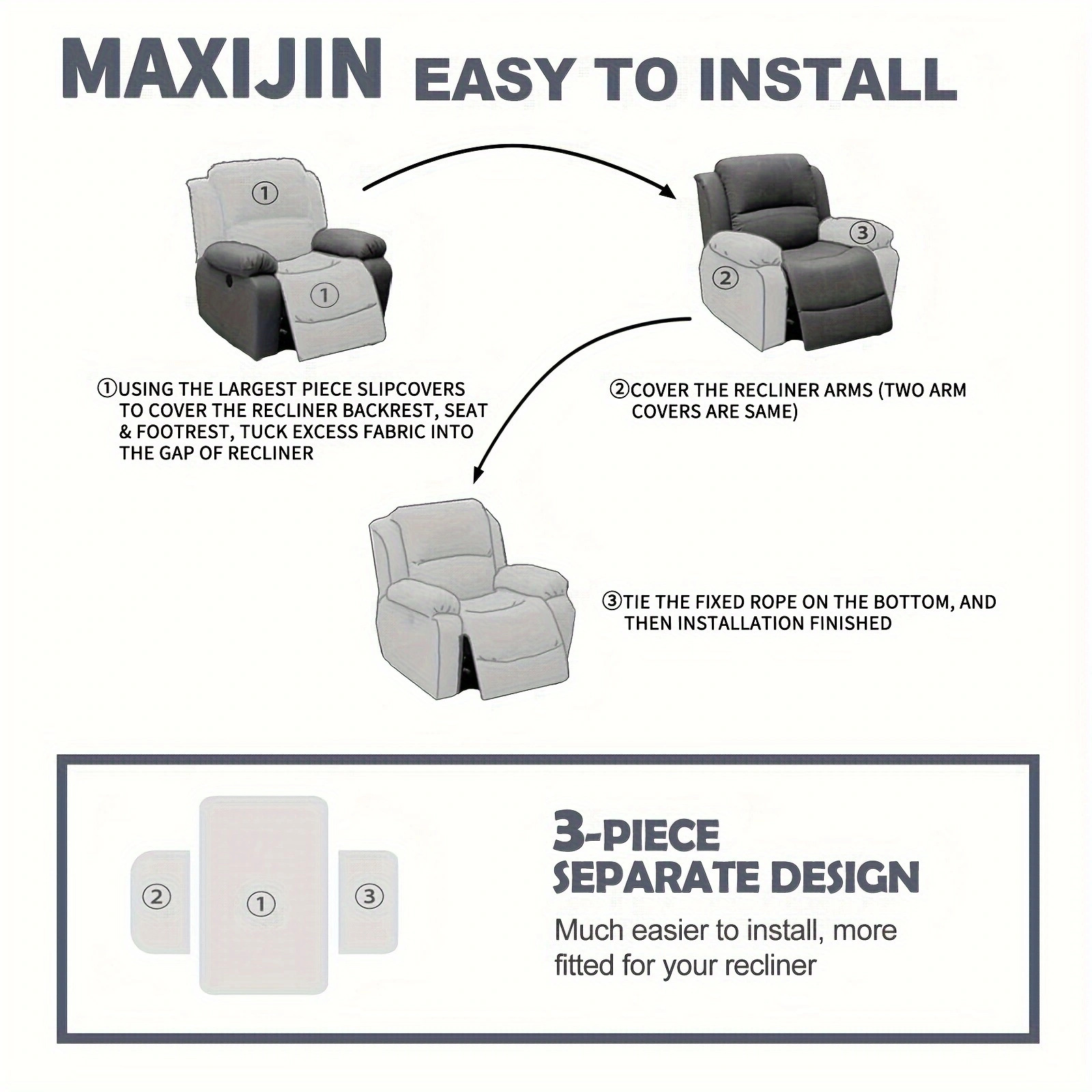 MAXIJIN EASY TO INSTALL

①

①

③

②

①USING THE LARGEST PIECE SLIPCOVERS TO COVER THE RECLINER BACKREST, SEAT & FOOTREST, TUCK EXCESS FABRIC INTO THE GAP OF RECLINER

②COVER THE RECLINER ARMS (TWO ARM COVERS ARE SAME)

③TIE THE FIXED ROPE ON THE BOTTOM, AND THEN INSTALLATION FINISHED

②

①

③

3-PIECE SEPARATE DESIGN

Much easier to install, more fitted for your recliner