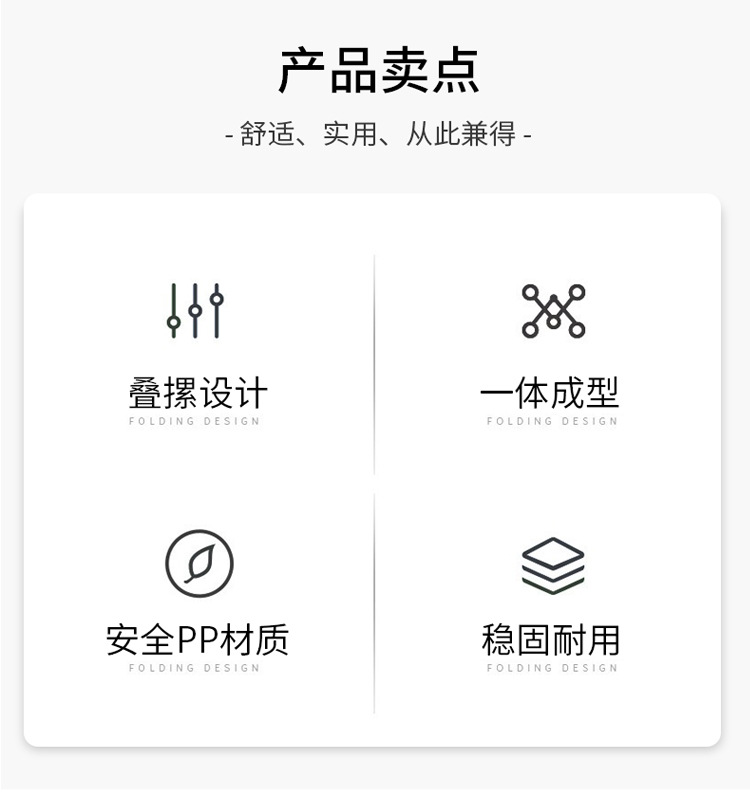 产品卖点

- 舒适、实用、从此兼得 -

叠摞设计
FOLDING DESIGN

一体成型
FOLDING DESIGN

安全PP材质
FOLDING DESIGN

稳固耐用
FOLDING DESIGN