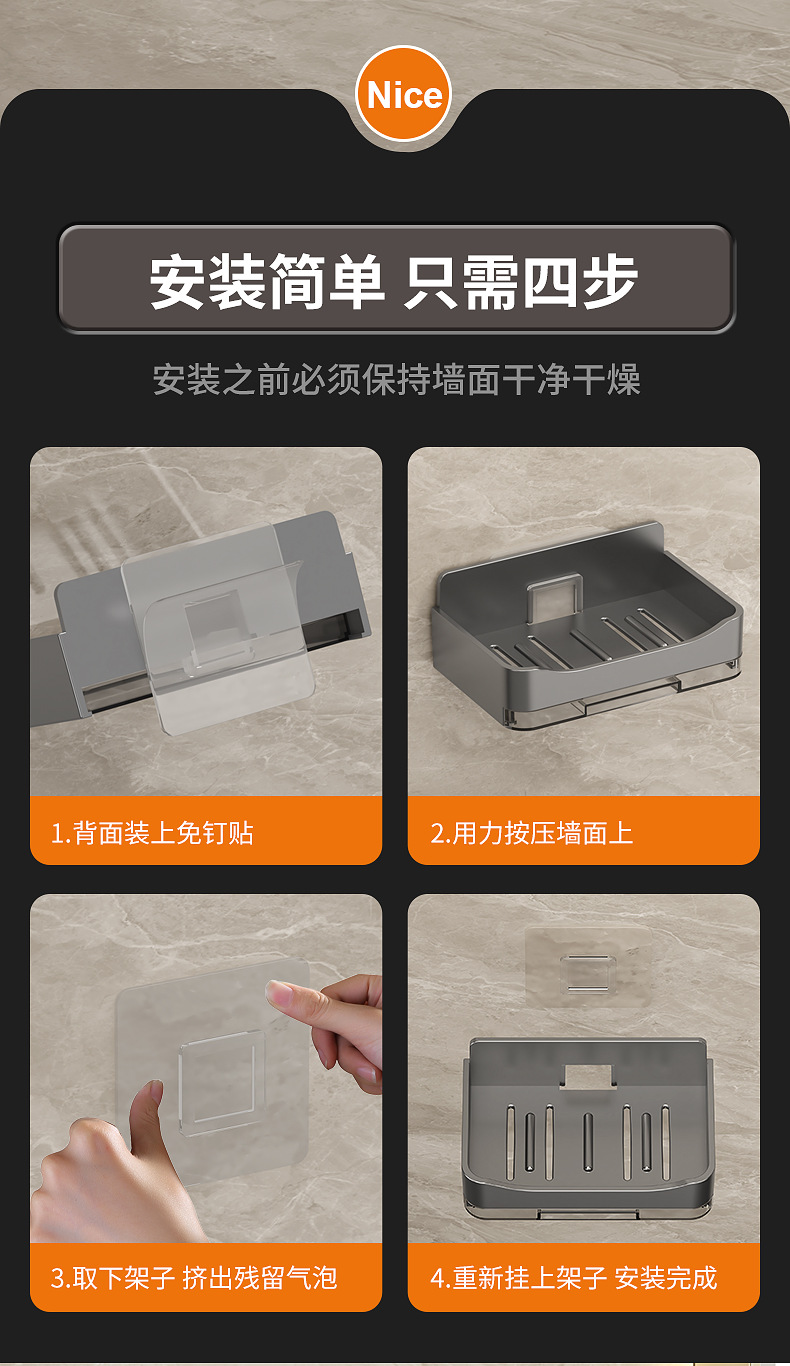 Nice

安装简单 只需四步

安装之前必须保持墙面干净干燥

1.背面装上免钉贴

2.用力按压墙面上

3.取下架子 挤出残留气泡

4.重新挂上架子 安装完成