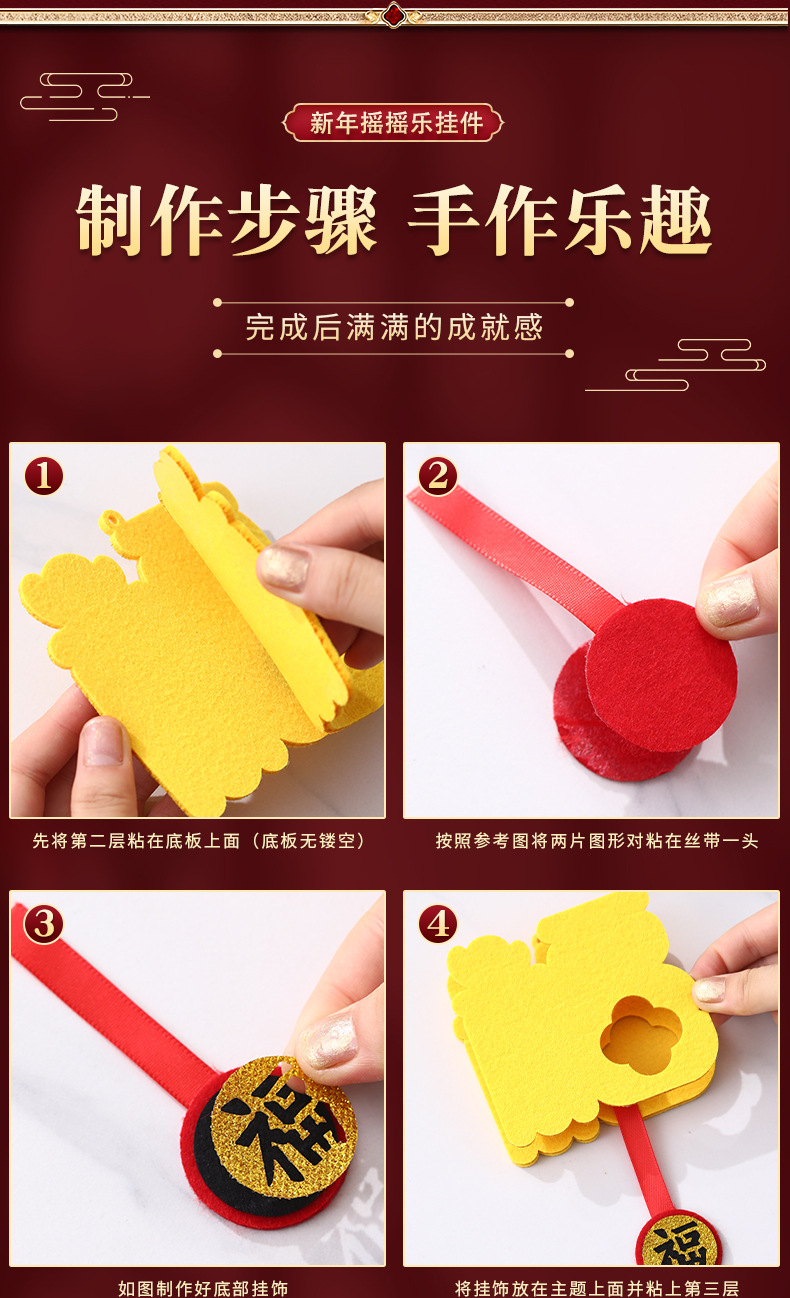 新年摇摇乐挂件

制作步骤 手作乐趣

完成后满满的成就感

1

先将第二层粘在底板上面（底板无镂空）

2

按照参考图将两片图形对粘在丝带一头

3

福

如图制作好底部挂饰

4

福

将挂饰放在主题上面并粘上第三层