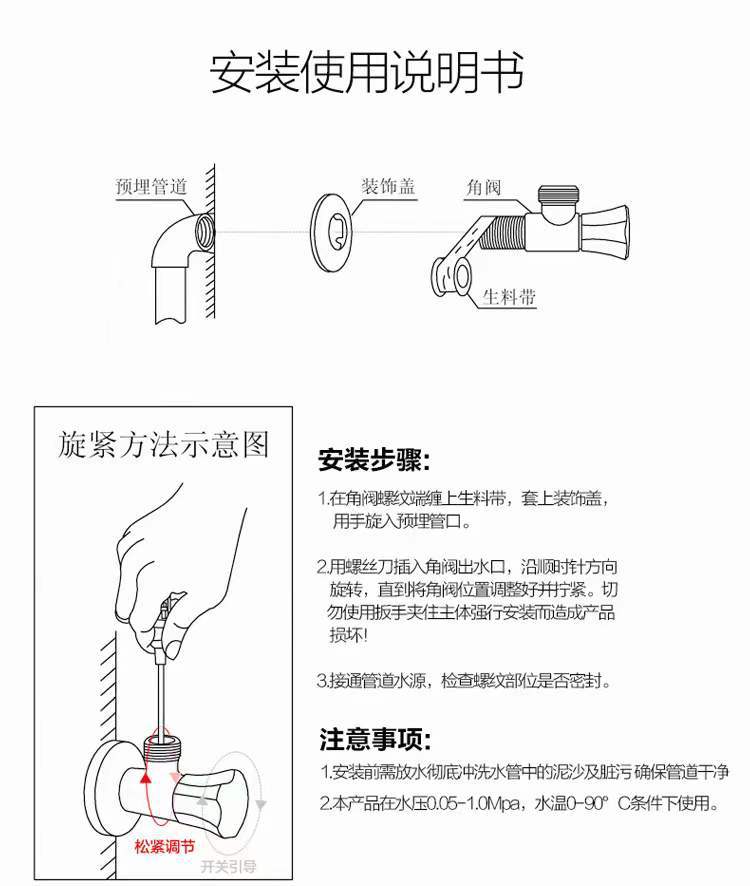 安装使用说明书

预埋管道

装饰盖

角阀

生料带

旋紧方法示意图

松紧调节

开关引导

安装步骤:

1.在角阀螺纹端缠上生料带，套上装饰盖，用手旋入预埋管口。

2.用螺丝刀插入角阀出水口，沿顺时针方向旋转，直到将角阀位置调整好并拧紧。切勿使用扳手夹住主体强行安装而造成产品损坏!

3.接通管道水源，检查螺纹部位是否密封。

注意事项:

1.安装前需放水彻底冲洗水管中的泥沙及脏污 确保管道干净

2.本产品在水压0.05-1.0Mpa，水温0-90° C条件下使用。